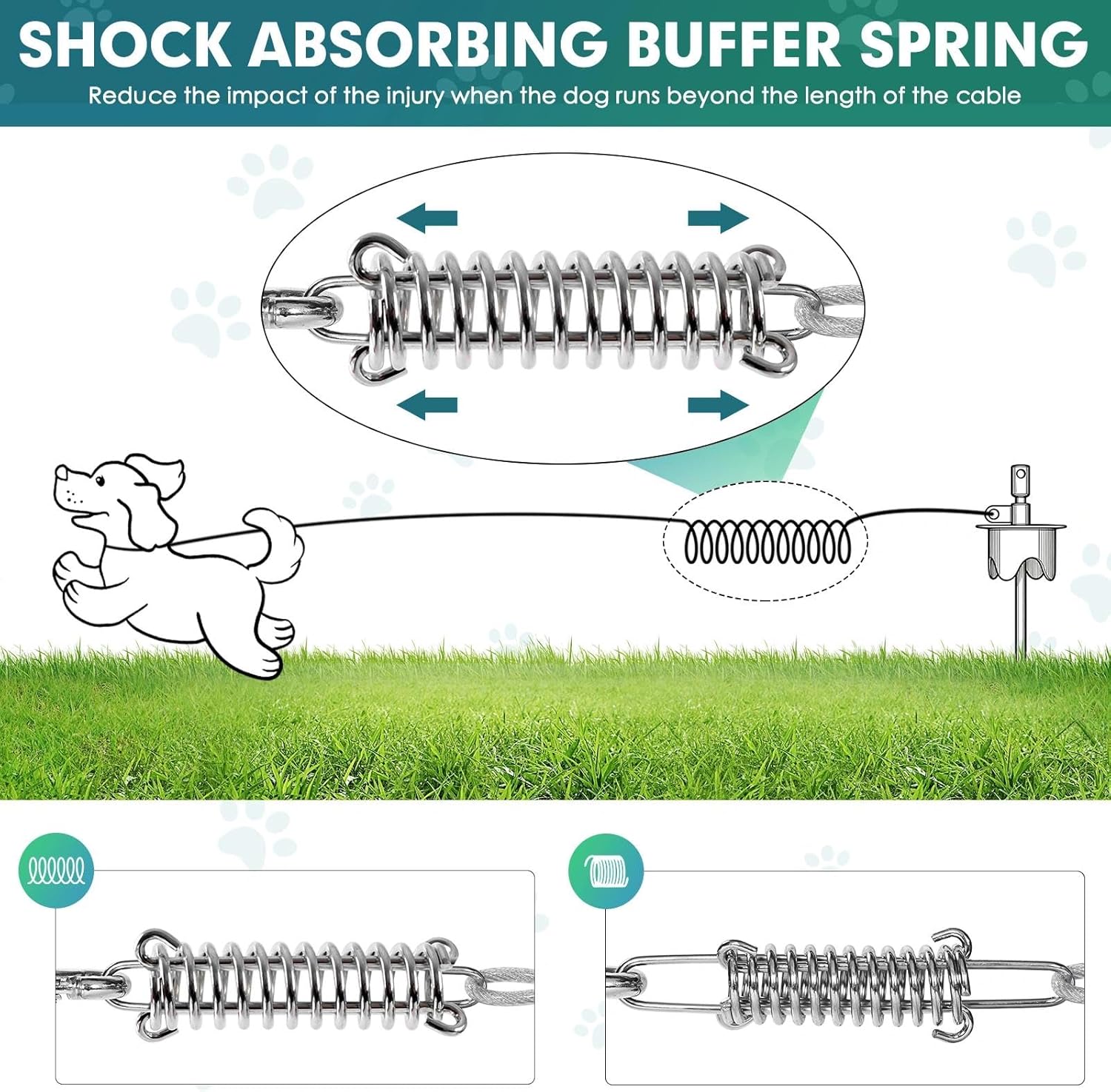 SHOCK ABSORBING BUFFER SPRING
Reduce the impact of the injury when the dog runs beyond the length of the cable