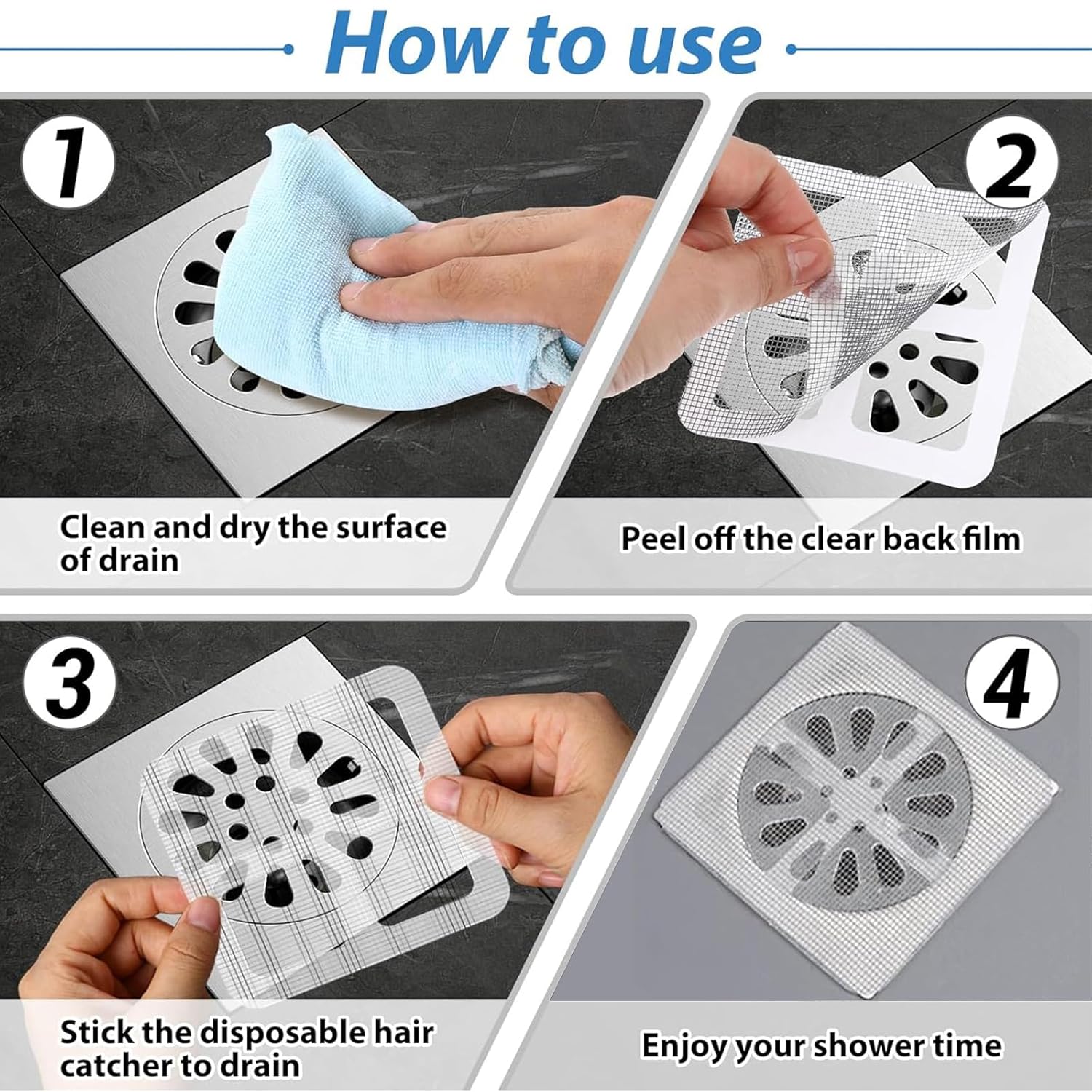 How to use

1

Clean and dry the surface of drain

2

Peel off the clear back film

3

Stick the disposable hair catcher to drain

4

Enjoy your shower time