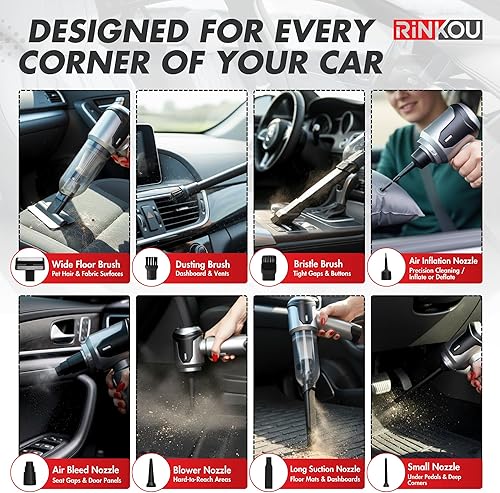 DESIGNED FOR EVERY CORNER OF YOUR CAR

RINKOU

Wide Floor Brush
Pet Hair & Fabric Surfaces

Dusting Brush
Dashboard & Vents

Bristle Brush
Tight Gaps & Buttons

Air Inflation Nozzle
Precision Cleaning / Inflate or Deflate

Air Bleed Nozzle
Seat Gaps & Door Panels

Blower Nozzle
Hard-to-Reach Areas

Long Suction Nozzle
Floor Mats & Dashboards

Small Nozzle
Under Pedals & Deep Corners