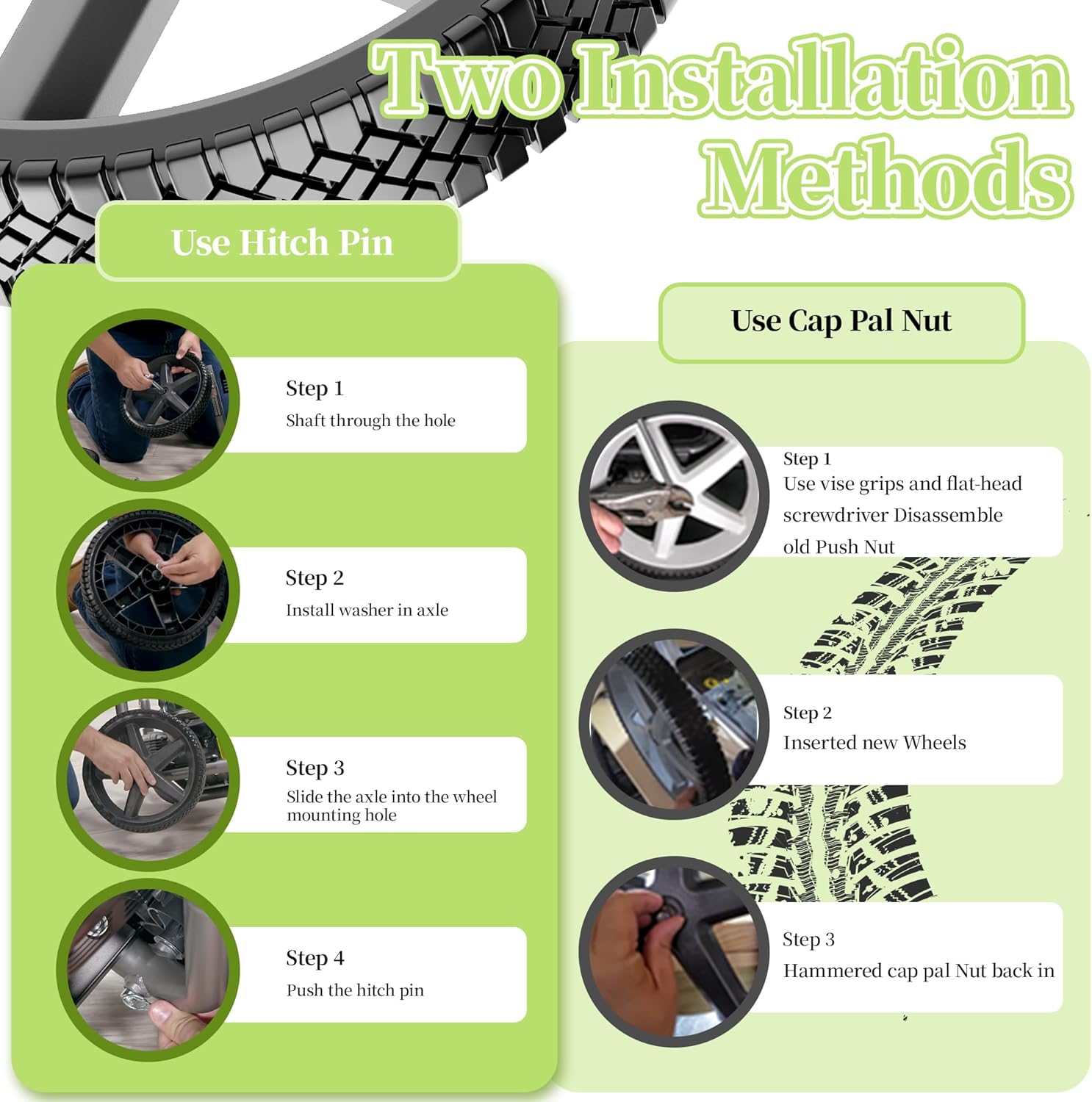 Two Installation Methods

Use Hitch Pin

Step 1
Shaft through the hole

Step 2
Install washer in axle

Step 3
Slide the axle into the wheel mounting hole

Step 4
Push the hitch pin

Use Cap Pal Nut

Step 1
Use vise grips and flat-head screwdriver Disassemble old Push Nut

Step 2
Inserted new Wheels

Step 3
Hammered cap pal Nut back in