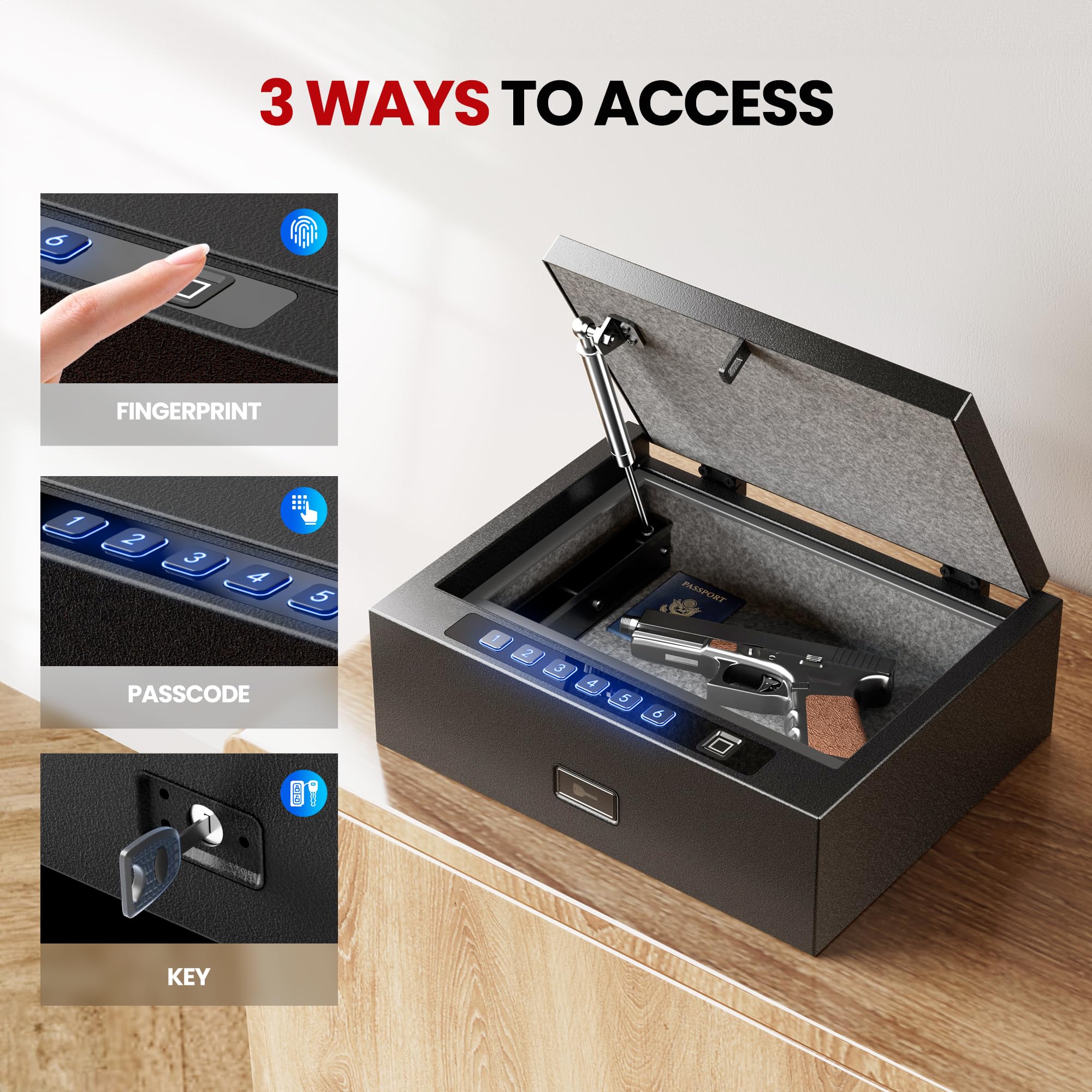 3 WAYS TO ACCESS

6

FINGERPRINT

1 2 3 4 5

PASSCODE

KEY

PASSPORT

1 2 3 4 5 6