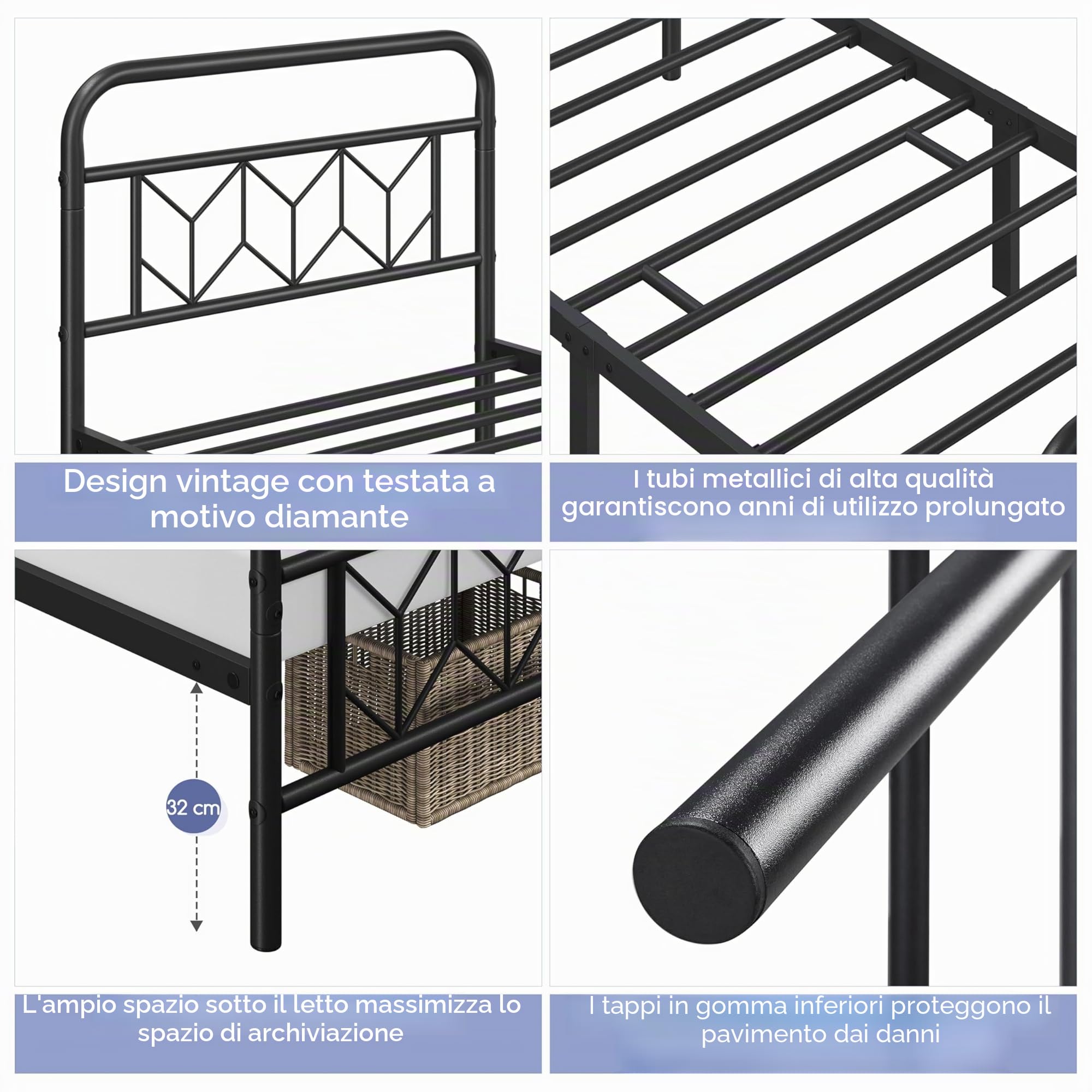 Design vintage con testata a motivo diamante

I tubi metallici di alta qualità garantiscono anni di utilizzo prolungato

32 cm

L'ampio spazio sotto il letto massimizza lo spazio di archiviazione

I tappi in gomma inferiori proteggono il pavimento dai danni