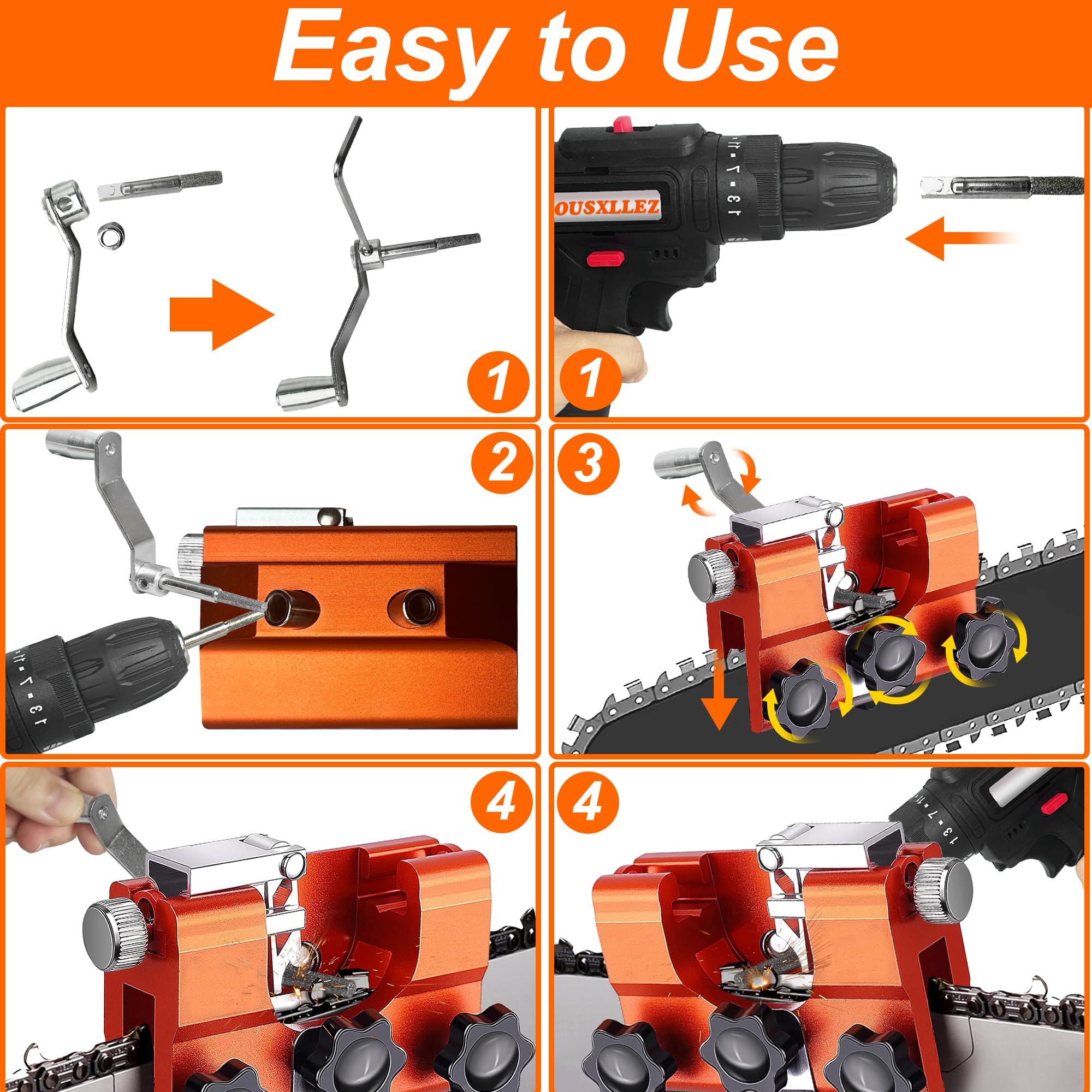 Easy to Use

1

OUSXLLEZ

1

2

3

4

4