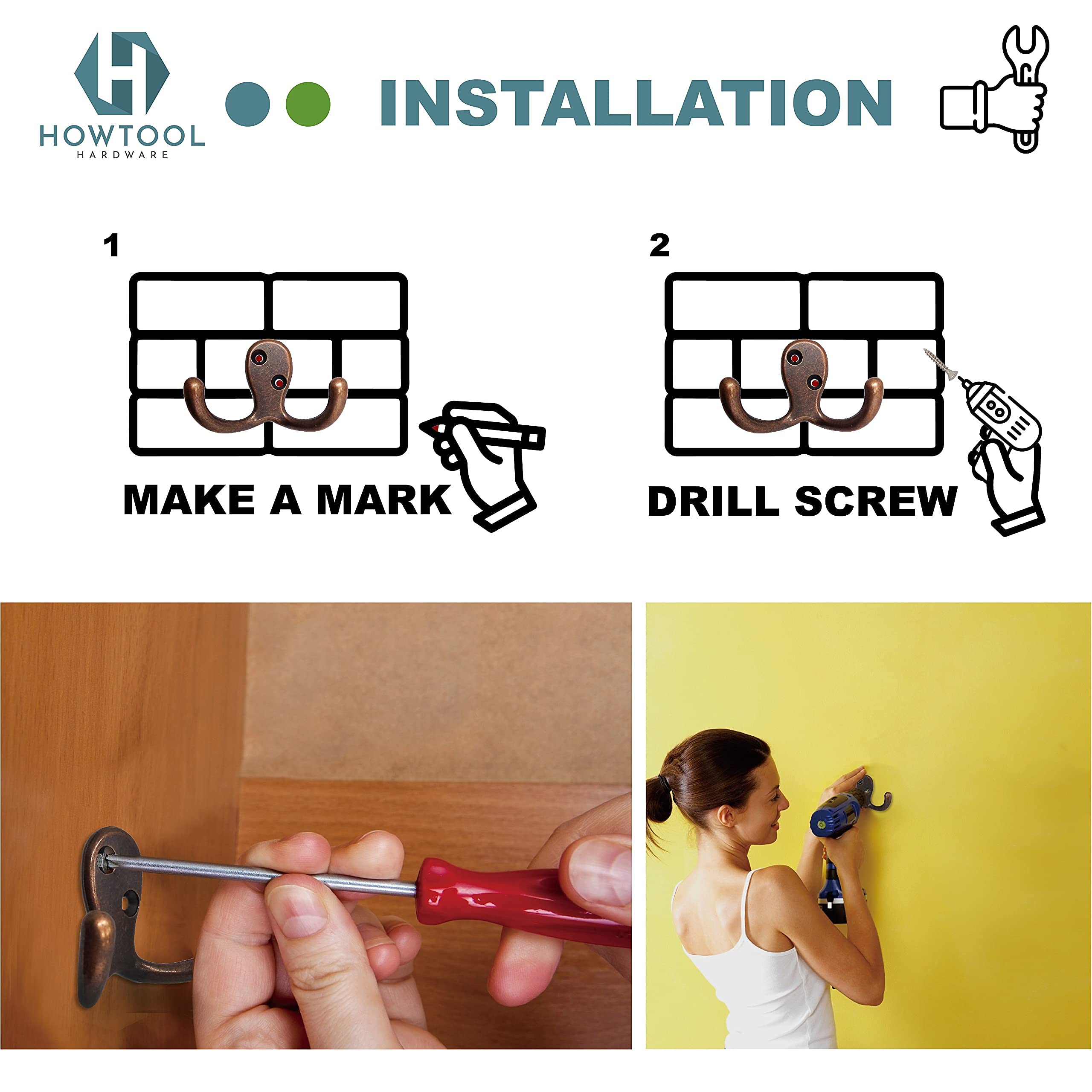 H
HOWTOOL
HARDWARE

INSTALLATION

1

MAKE A MARK

2

DRILL SCREW