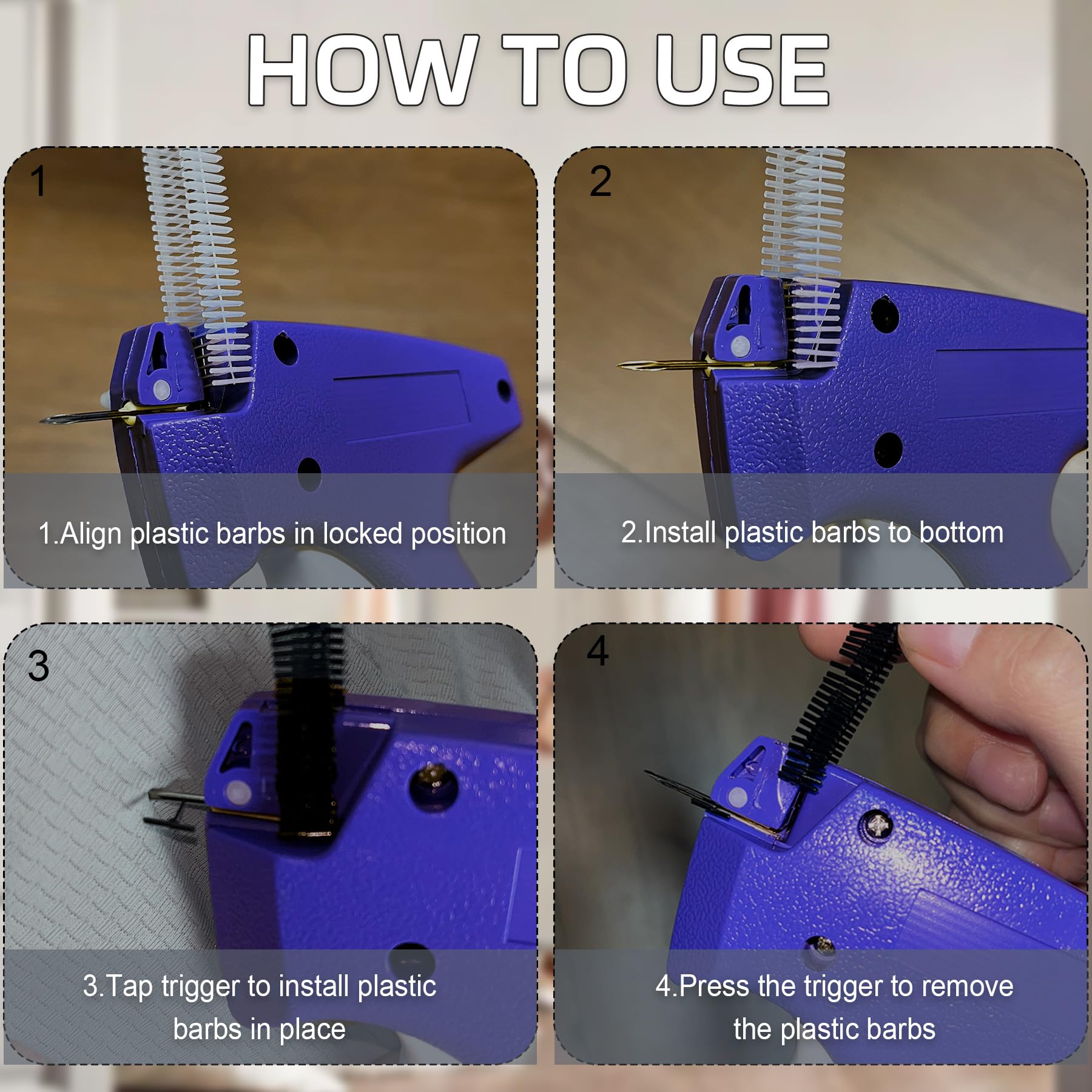 HOW TO USE

1

1.Align plastic barbs in locked position

2

2.Install plastic barbs to bottom

3

3.Tap trigger to install plastic barbs in place

4

4.Press the trigger to remove the plastic barbs