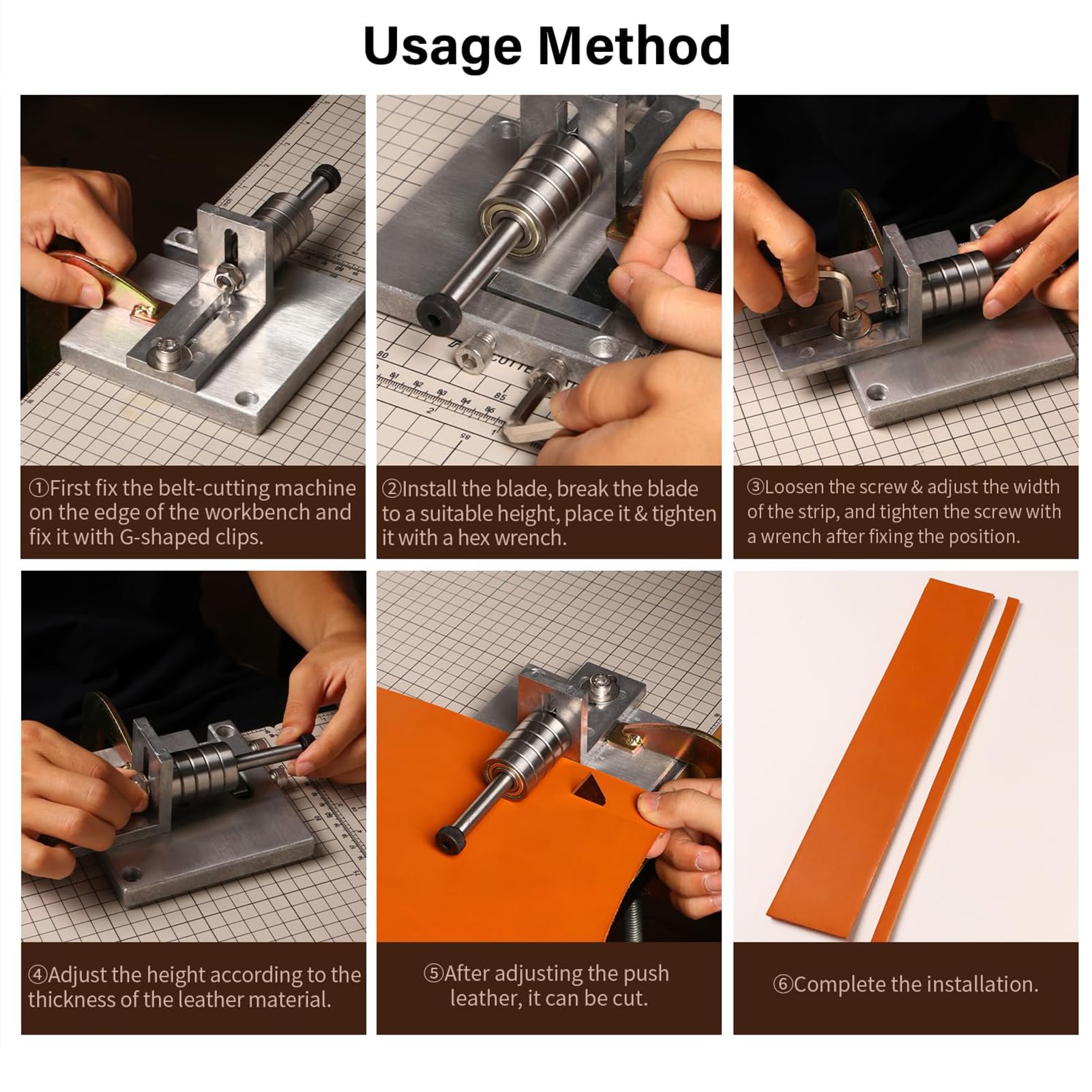 Usage Method

①First fix the belt-cutting machine on the edge of the workbench and fix it with G-shaped clips.

②Install the blade, break the blade to a suitable height, place it & tighten it with a hex wrench.

③Loosen the screw & adjust the width of the strip, and tighten the screw with a wrench after fixing the position.

④Adjust the height according to the thickness of the leather material.

⑤After adjusting the push leather, it can be cut.

⑥Complete the installation.