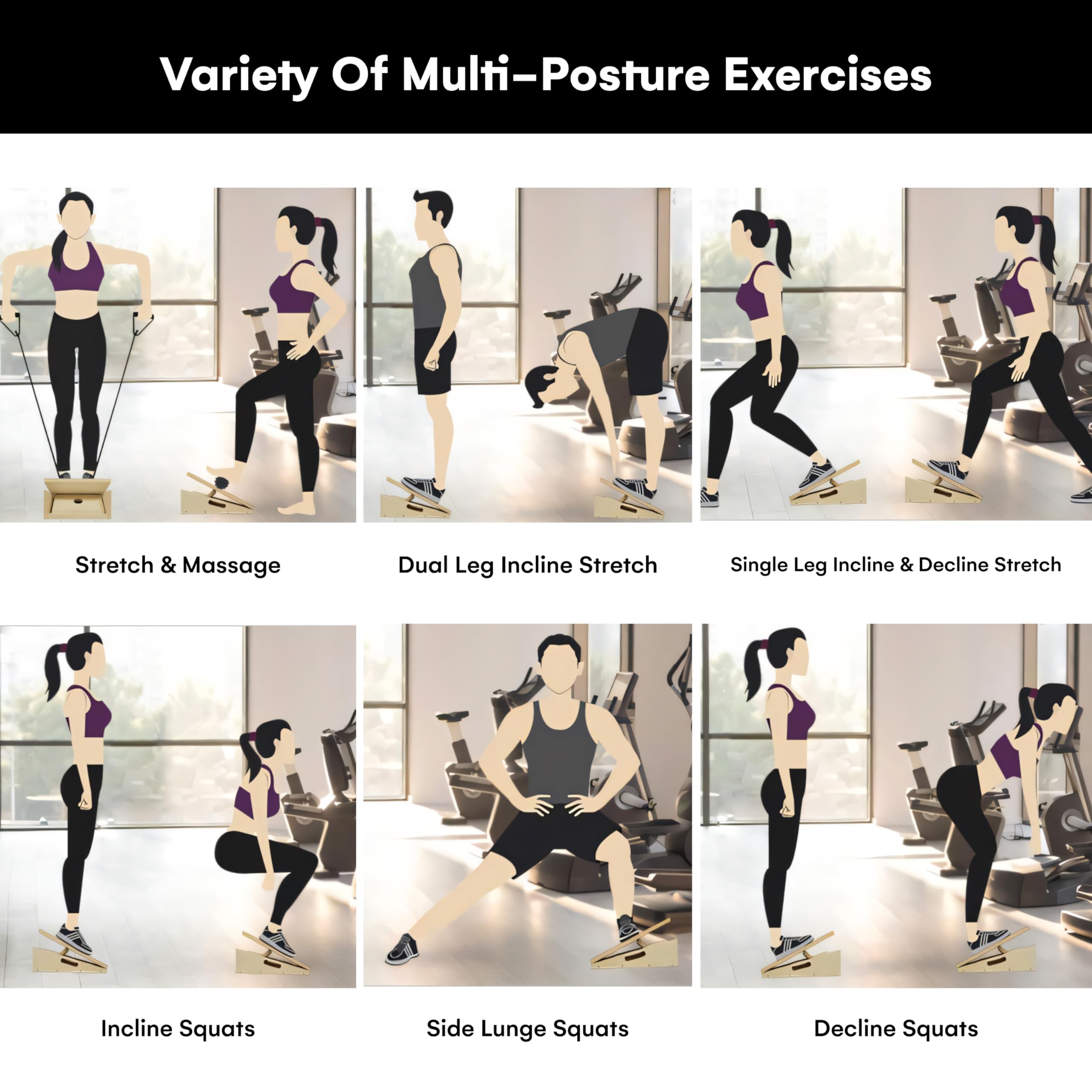 Variety Of Multi-Posture Exercises

Stretch & Massage

Dual Leg Incline Stretch

Single Leg Incline & Decline Stretch

Incline Squats

Side Lunge Squats

Decline Squats