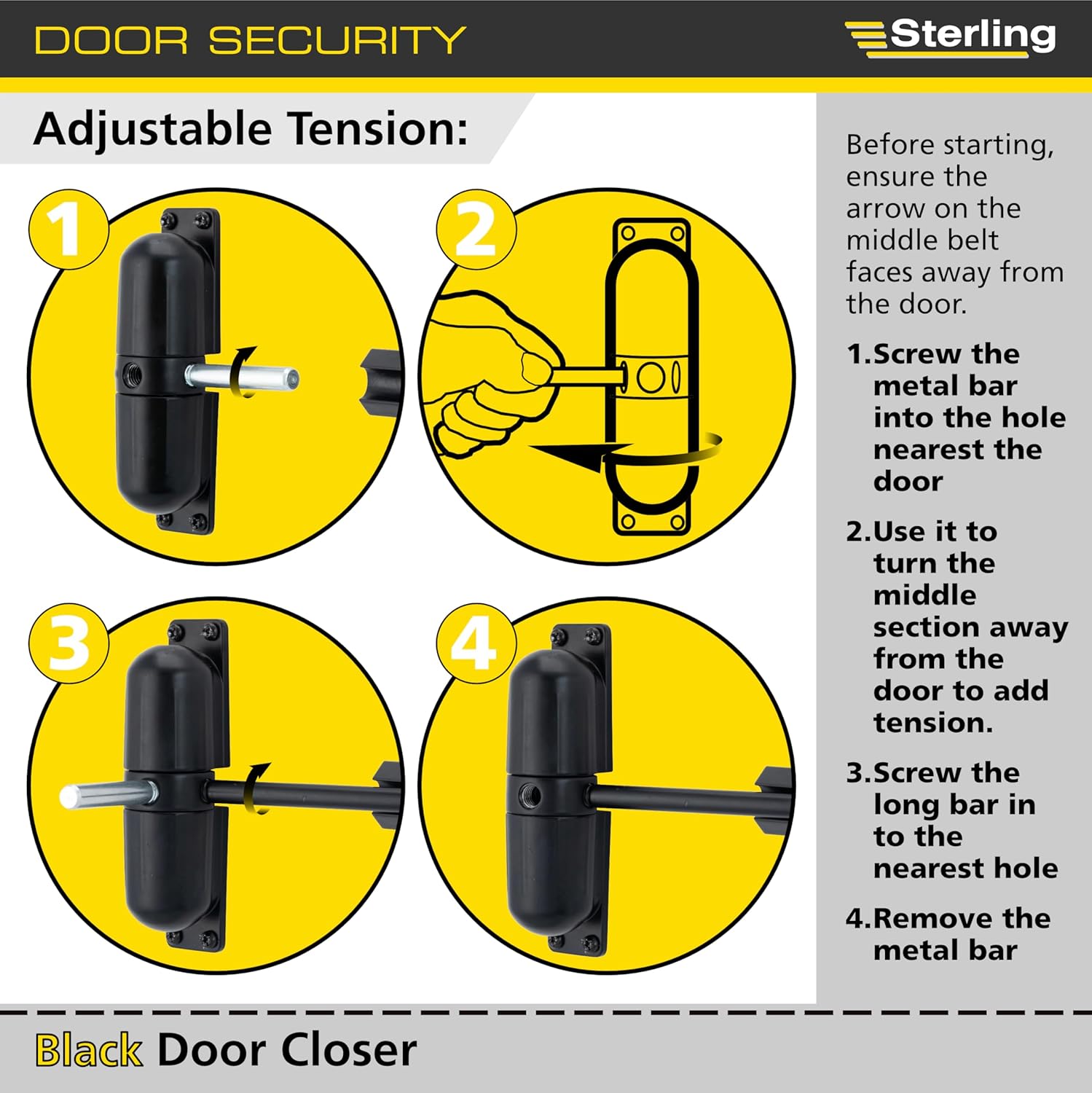 DOOR SECURITY

Sterling

Adjustable Tension:

1

2

3

4

Before starting, ensure the arrow on the middle belt faces away from the door.

1.Screw the metal bar into the hole nearest the door

2.Use it to turn the middle section away from the door to add tension.

3.Screw the long bar in to the nearest hole

4.Remove the metal bar

Black Door Closer