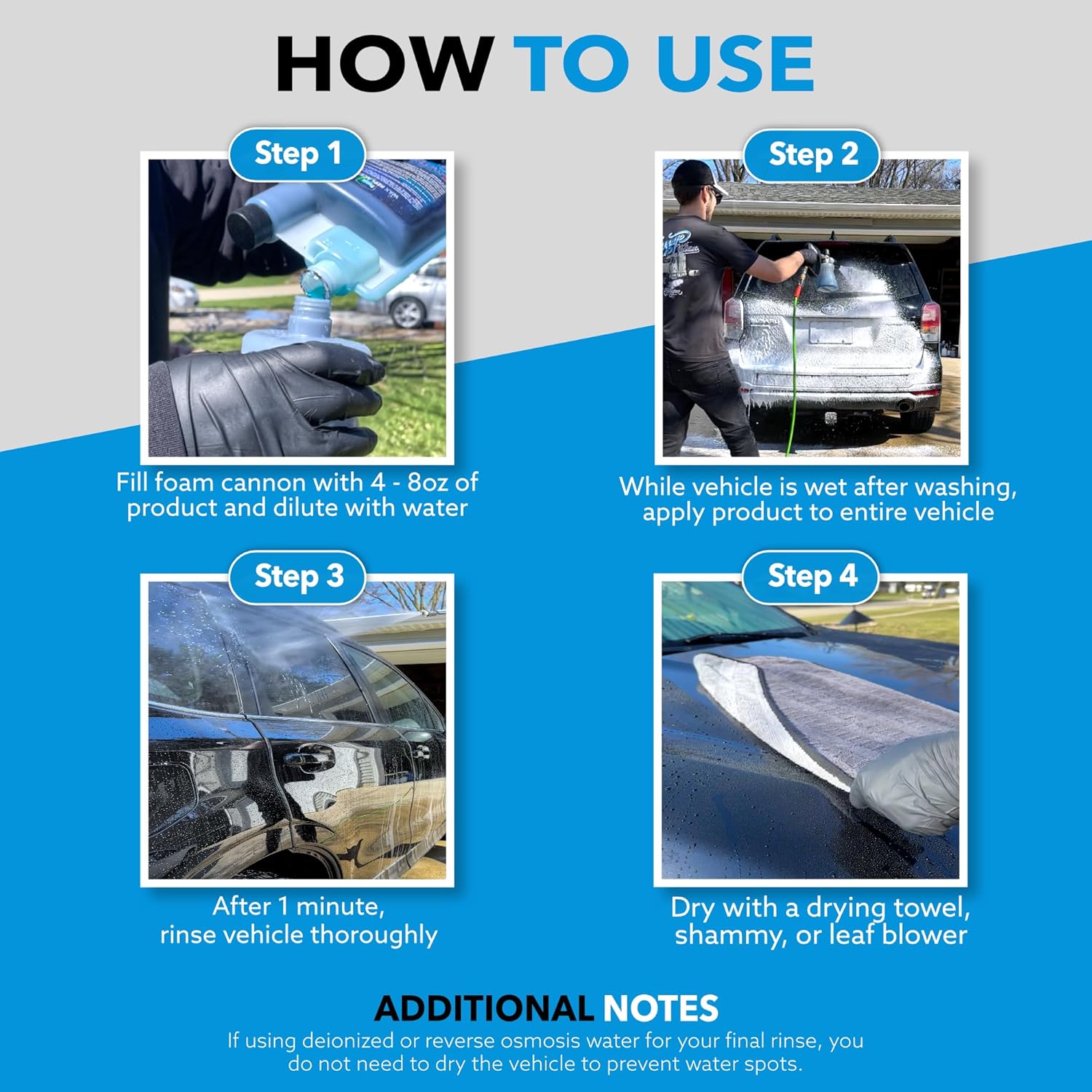 HOW TO USE

Step 1

Fill foam cannon with 4 - 8oz of product and dilute with water

Step 2

While vehicle is wet after washing, apply product to entire vehicle

Step 3

After 1 minute, rinse vehicle thoroughly

Step 4

Dry with a drying towel, shammy, or leaf blower

ADDITIONAL NOTES

If using deionized or reverse osmosis water for your final rinse, you do not need to dry the vehicle to prevent water spots.