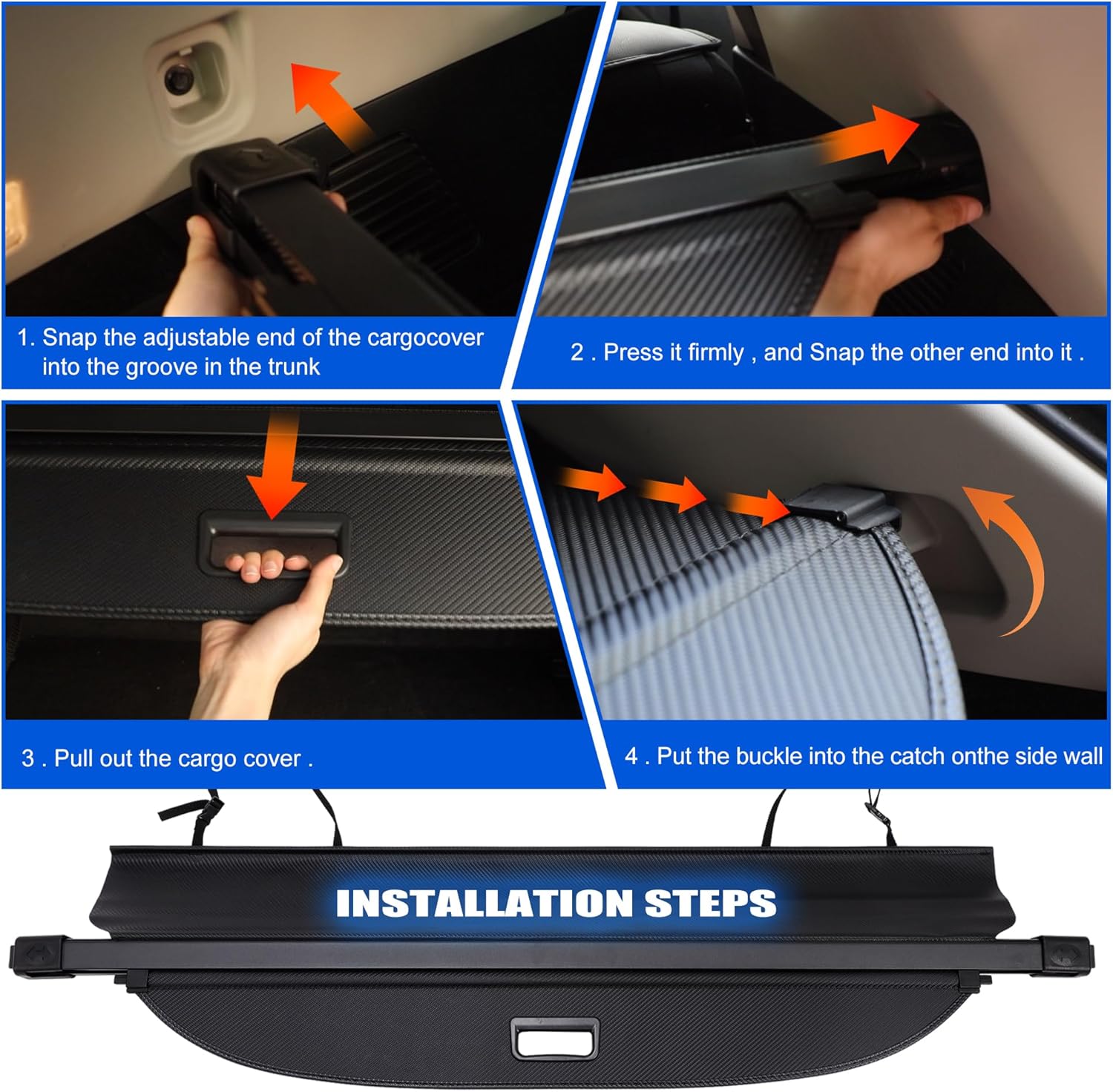 1. Snap the adjustable end of the cargocover into the groove in the trunk

2 . Press it firmly , and Snap the other end into it .

3 . Pull out the cargo cover .

4 . Put the buckle into the catch onthe side wall

INSTALLATION STEPS