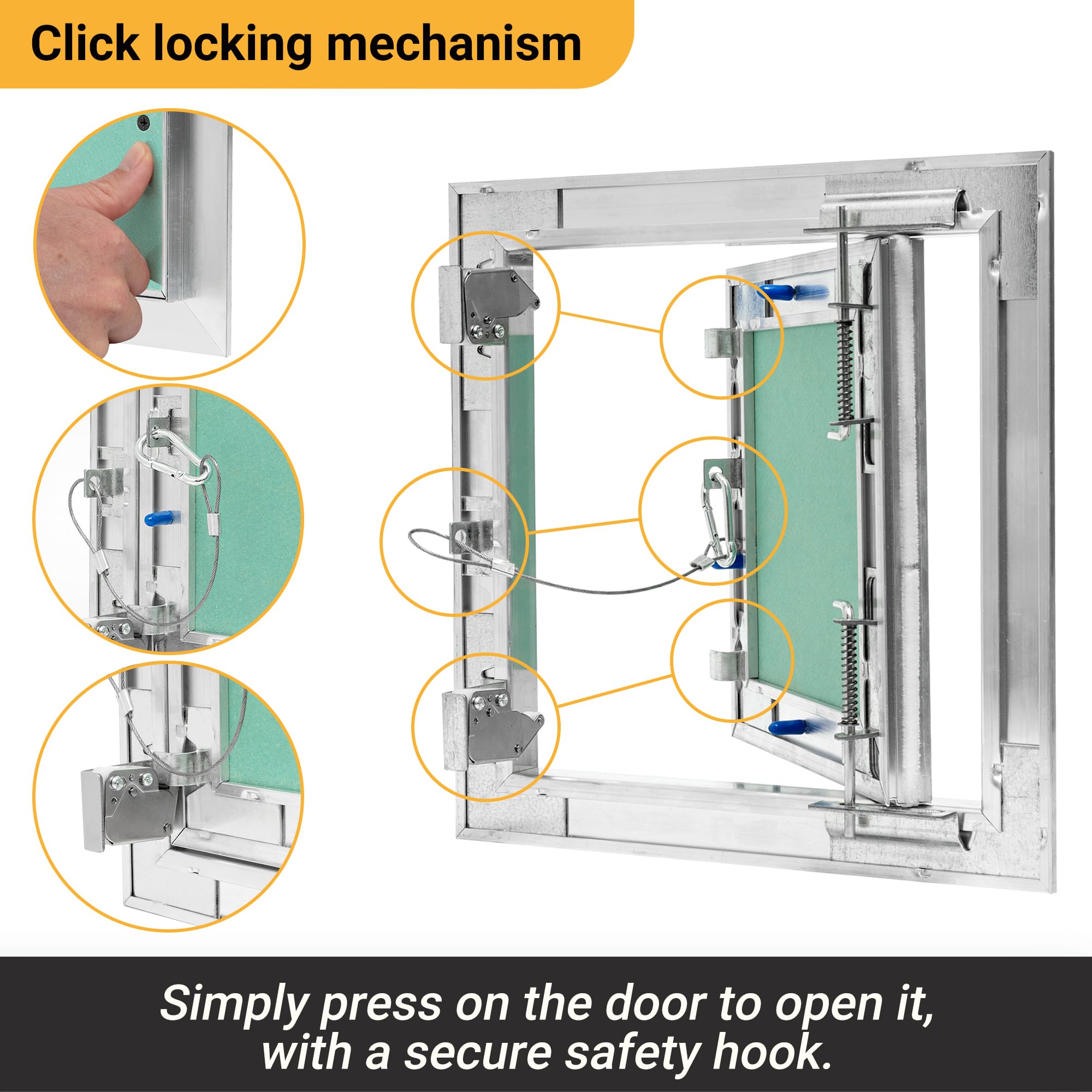 Click locking mechanism

Simply press on the door to open it, with a secure safety hook.