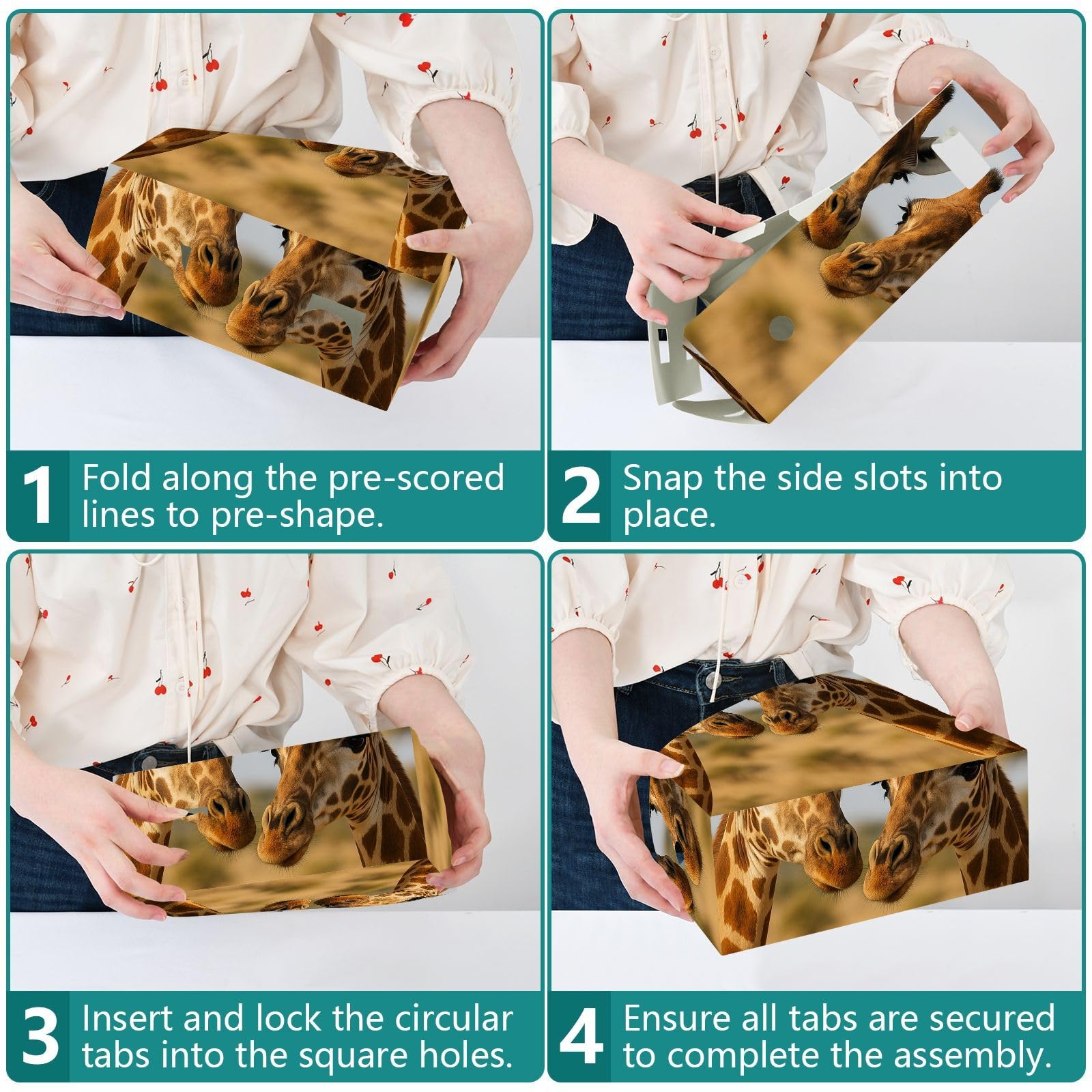 1 Fold along the pre-scored lines to pre-shape.

2 Snap the side slots into place.

3 Insert and lock the circular tabs into the square holes.

4 Ensure all tabs are secured to complete the assembly.