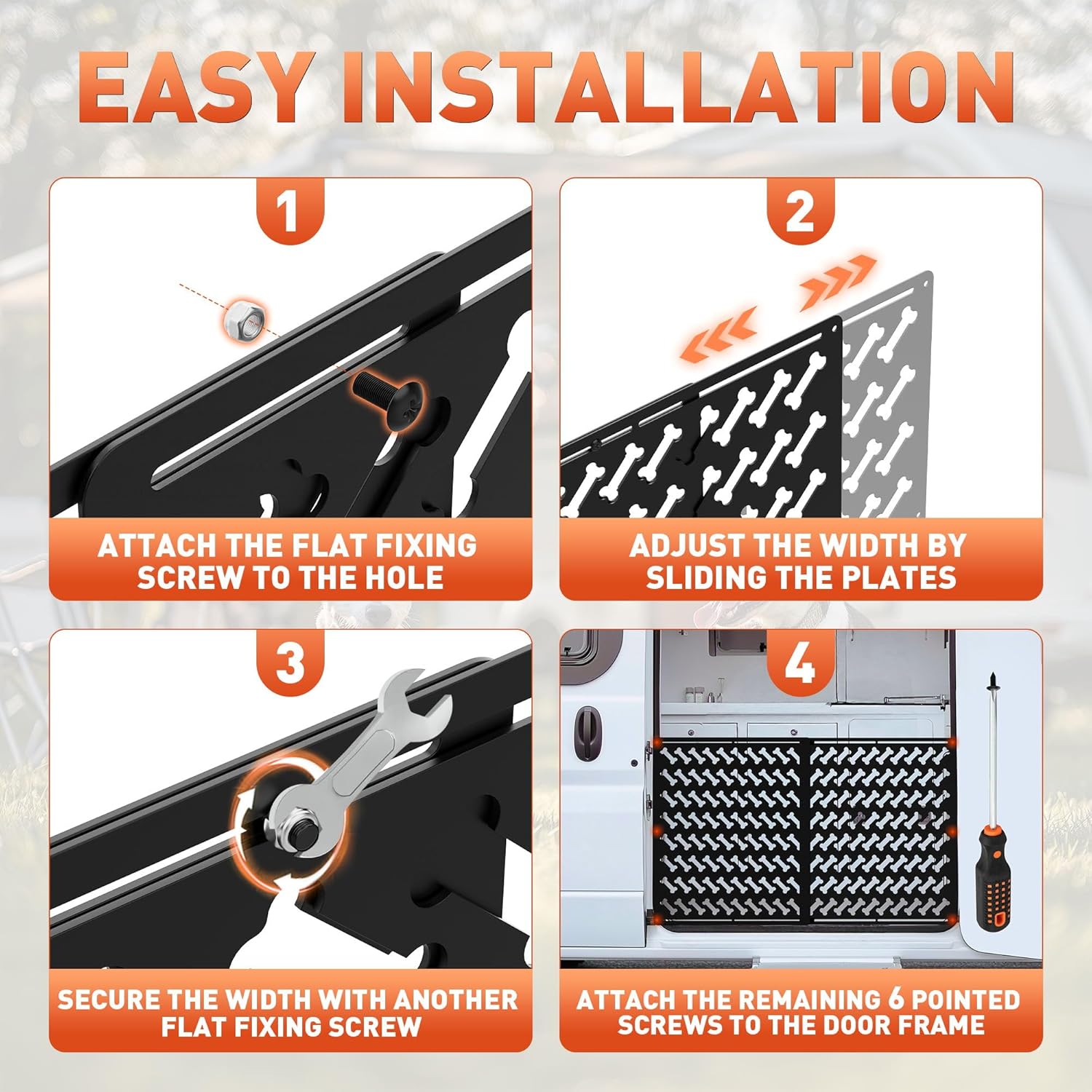 EASY INSTALLATION

1

ATTACH THE FLAT FIXING SCREW TO THE HOLE

2

ADJUST THE WIDTH BY SLIDING THE PLATES

3

SECURE THE WIDTH WITH ANOTHER FLAT FIXING SCREW

4

ATTACH THE REMAINING 6 POINTED SCREWS TO THE DOOR FRAME