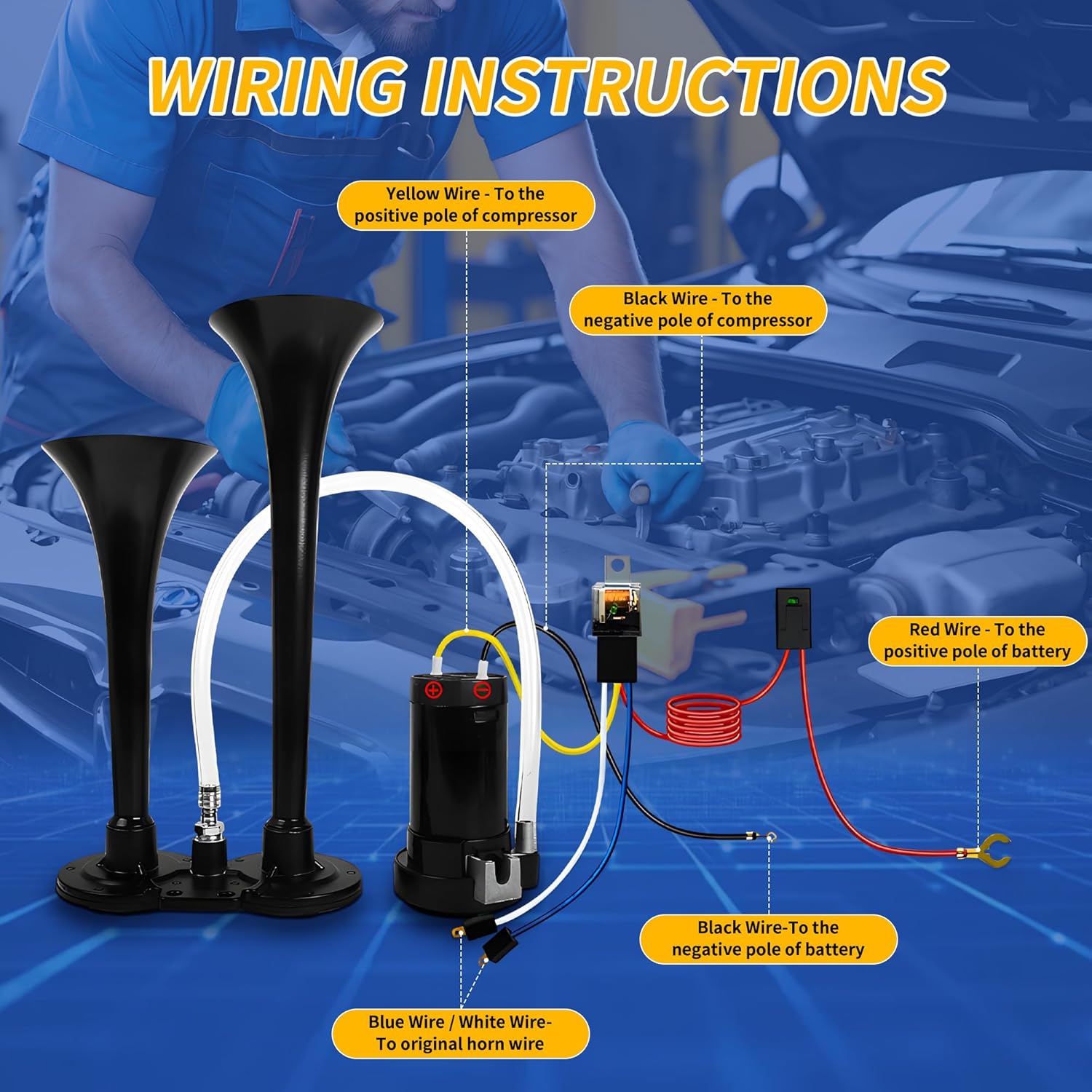 WIRING INSTRUCTIONS

Yellow Wire - To the positive pole of compressor

Black Wire - To the negative pole of compressor

Red Wire - To the positive pole of battery

Black Wire-To the negative pole of battery

Blue Wire / White Wire- To original horn wire