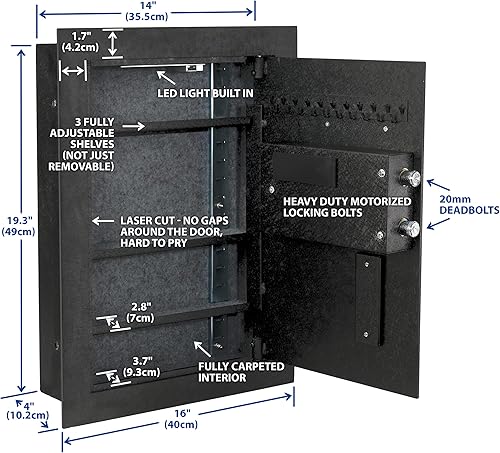 14"
(35.5cm)

1.7"
(4.2cm)

LED LIGHT BUILT IN

3 FULLY ADJUSTABLE SHELVES (NOT JUST REMOVABLE)

19.3"
(49cm)

LASER CUT - NO GAPS AROUND THE DOOR, HARD TO PRY

HEAVY DUTY MOTORIZED LOCKING BOLTS

20mm DEADBOLTS

2.8"
(7cm)

3.7"
(9.3cm)

FULLY CARPETED INTERIOR

4"
(10.2cm)

16"
(40cm)