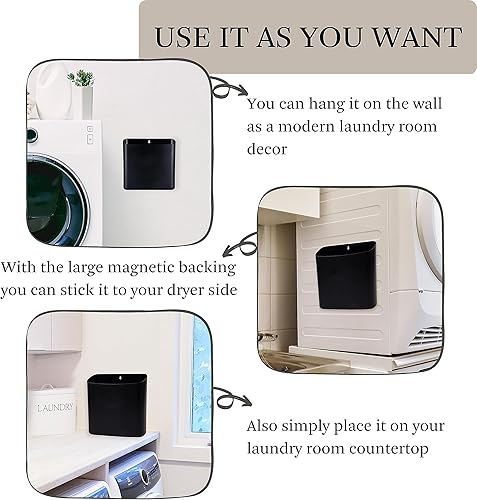 USE IT AS YOU WANT

You can hang it on the wall as a modern laundry room decor

With the large magnetic backing you can stick it to your dryer side

LAUNDRY

Also simply place it on your laundry room countertop