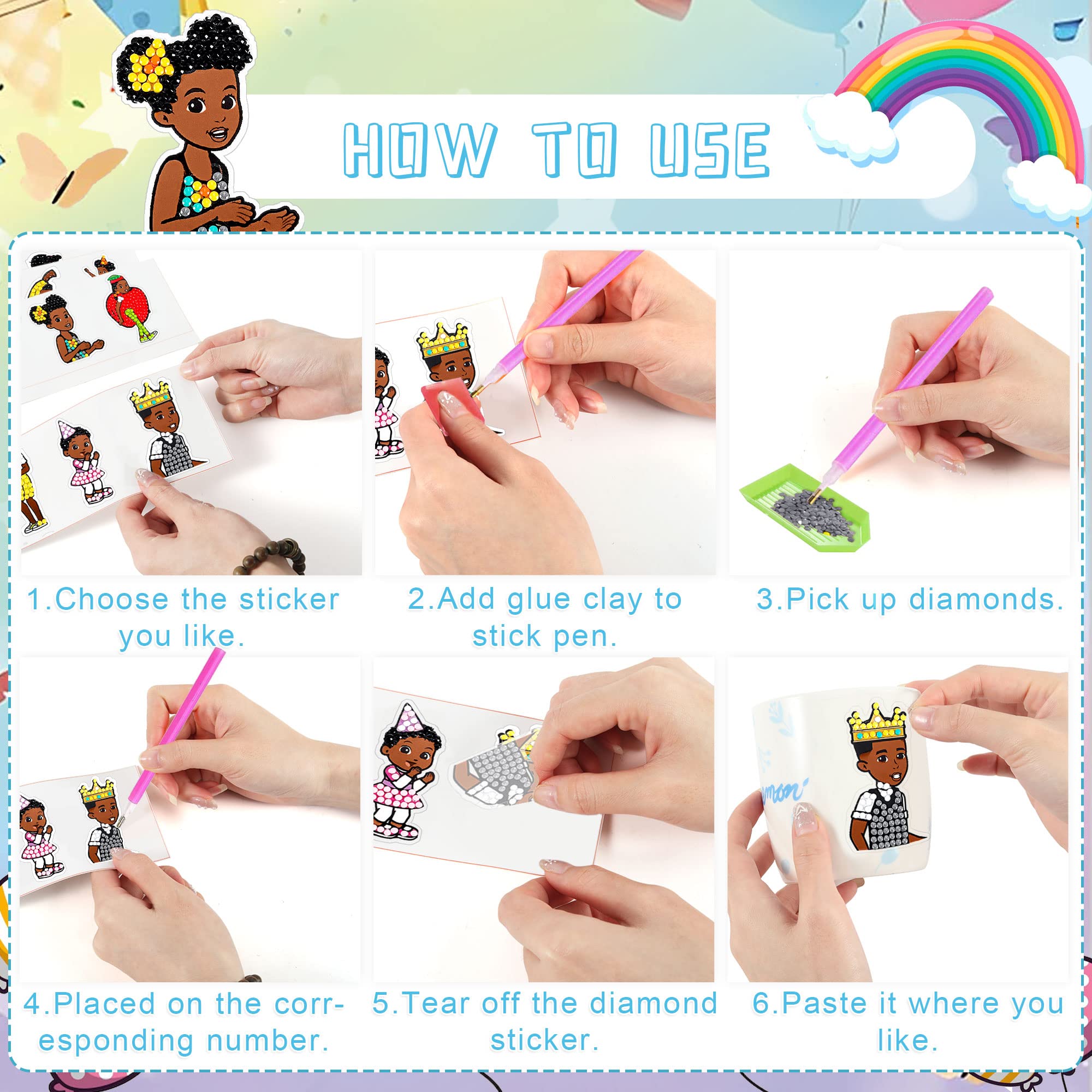 HOW TO USE

1.Choose the sticker you like.

2.Add glue clay to stick pen.

3.Pick up diamonds.

4.Placed on the corresponding number.

5.Tear off the diamond sticker.

6.Paste it where you like.