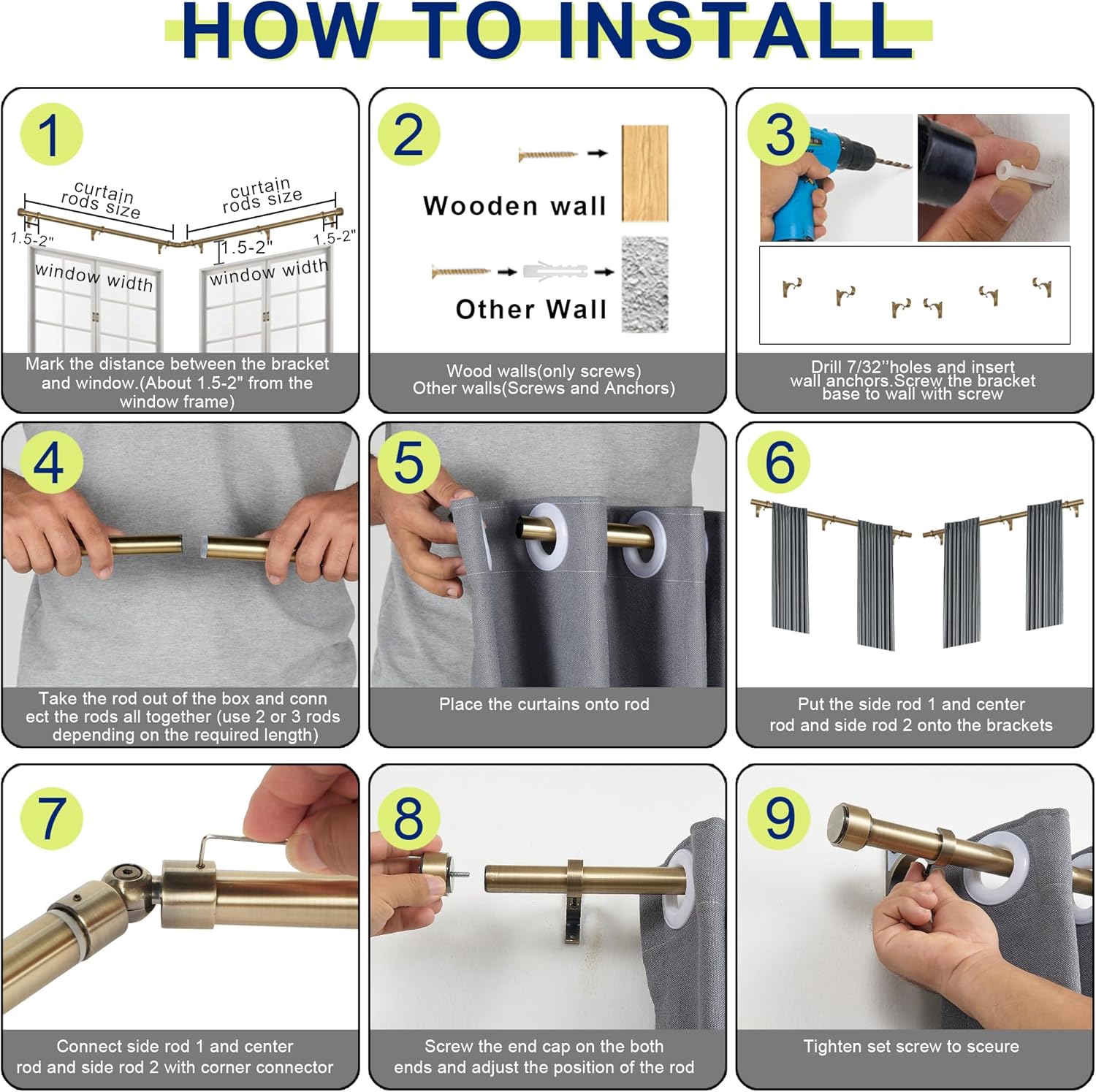 HOW TO INSTALL

1

curtain rods size

curtain rods size

1.5-2"

1.5-2"

1.5-2"

window width

window width

Mark the distance between the bracket and window.(About 1.5-2" from the window frame)

2

Wooden wall

Other Wall

Wood walls(only screws)
Other walls(Screws and Anchors)

3

Drill 7/32''holes and insert wall anchors.Screw the bracket base to wall with screw

4

Take the rod out of the box and conn ect the rods all together (use 2 or 3 rods depending on the required length)

5

Place the curtains onto rod

6

Put the side rod 1 and center rod and side rod 2 onto the brackets

7

Connect side rod 1 and center rod and side rod 2 with corner connector

8

Screw the end cap on the both ends and adjust the position of the rod

9

Tighten set screw to sceure