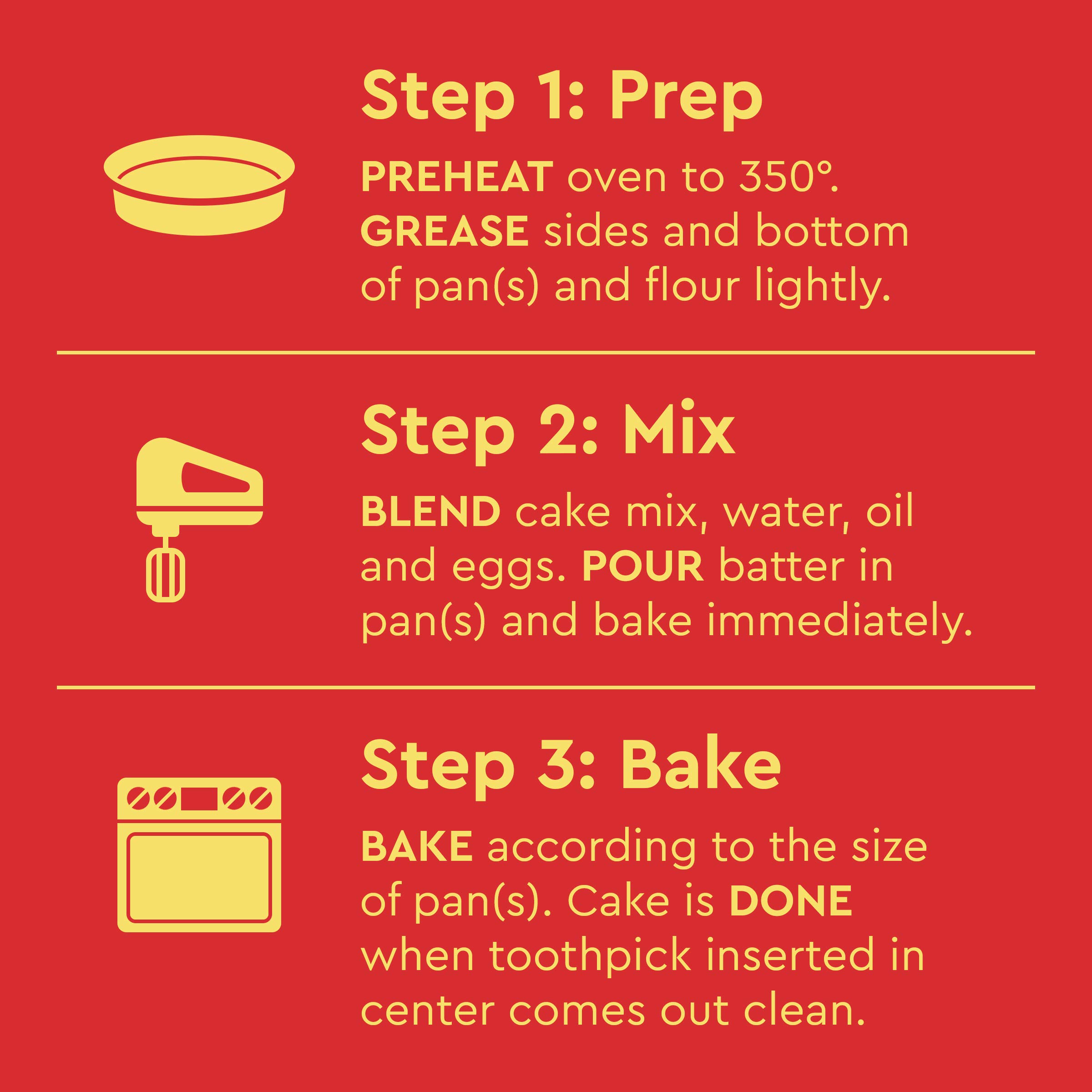 Step 1: Prep

PREHEAT oven to 350°. GREASE sides and bottom of pan(s) and flour lightly.

Step 2: Mix

BLEND cake mix, water, oil and eggs. POUR batter in pan(s) and bake immediately.

Step 3: Bake

BAKE according to the size of pan(s). Cake is DONE when toothpick inserted in center comes out clean.