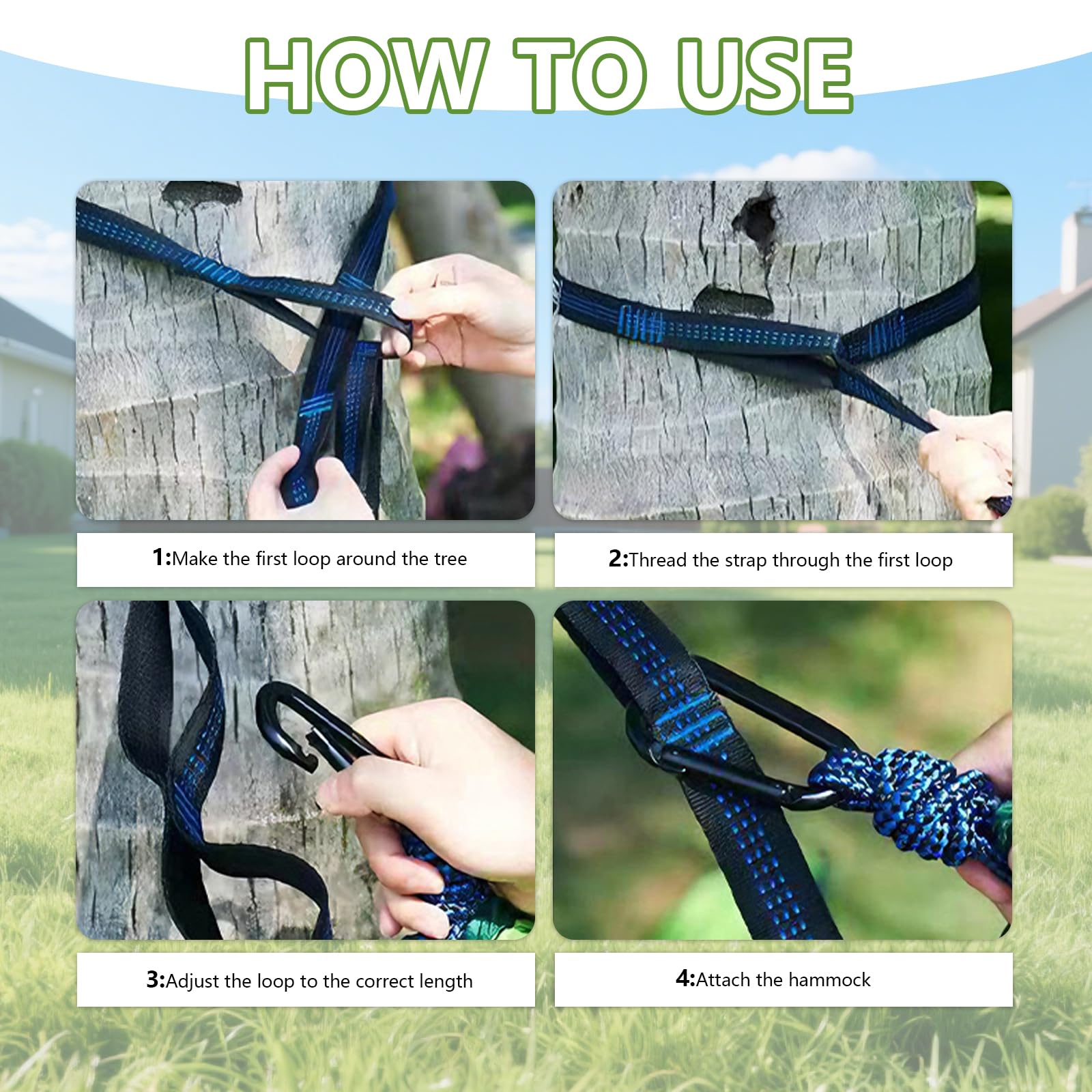 HOW TO USE

1:Make the first loop around the tree

2:Thread the strap through the first loop

3:Adjust the loop to the correct length

4:Attach the hammock