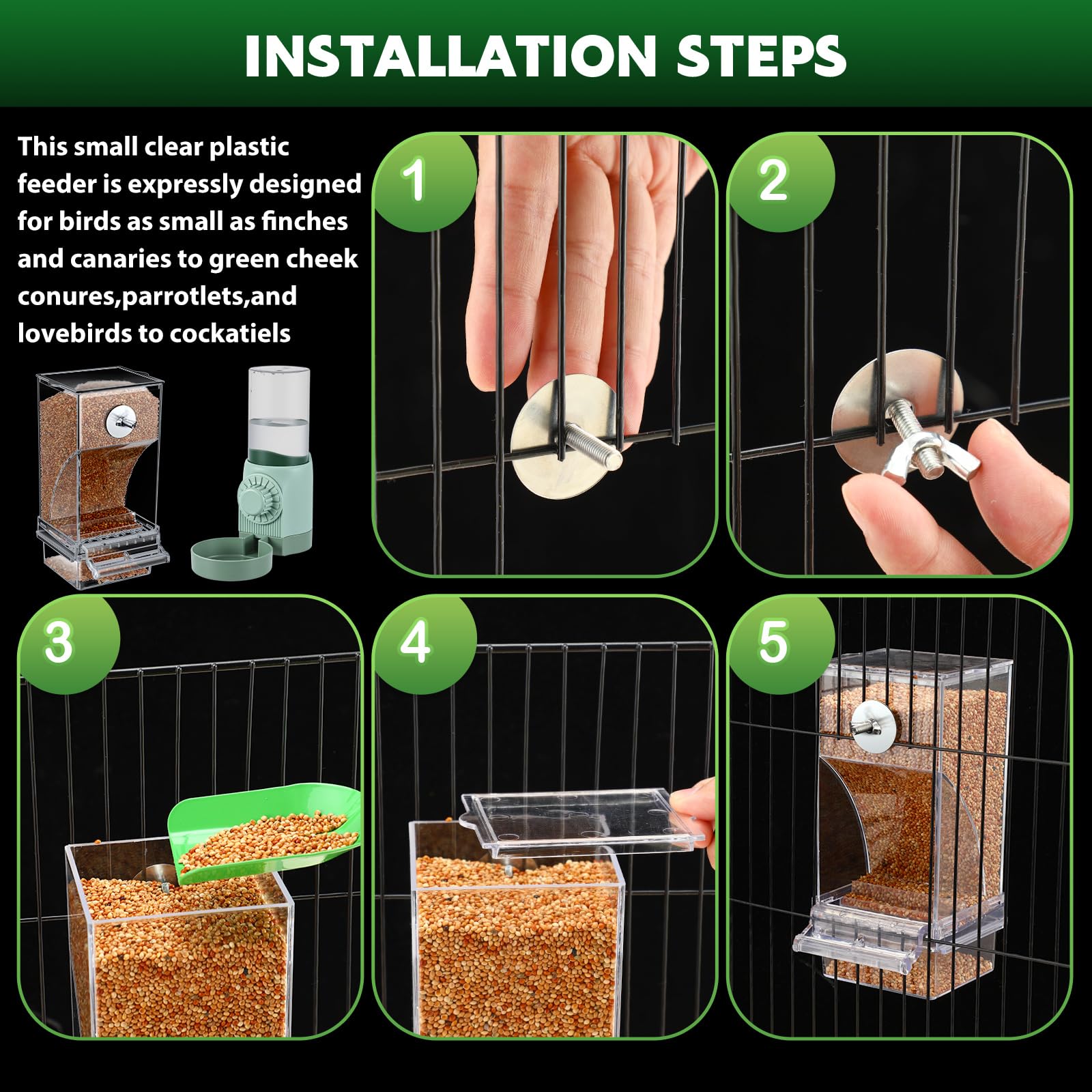 INSTALLATION STEPS

This small clear plastic feeder is expressly designed for birds as small as finches and canaries to green cheek conures,parrotlets,and lovebirds to cockatiels

1

2

3

4

5