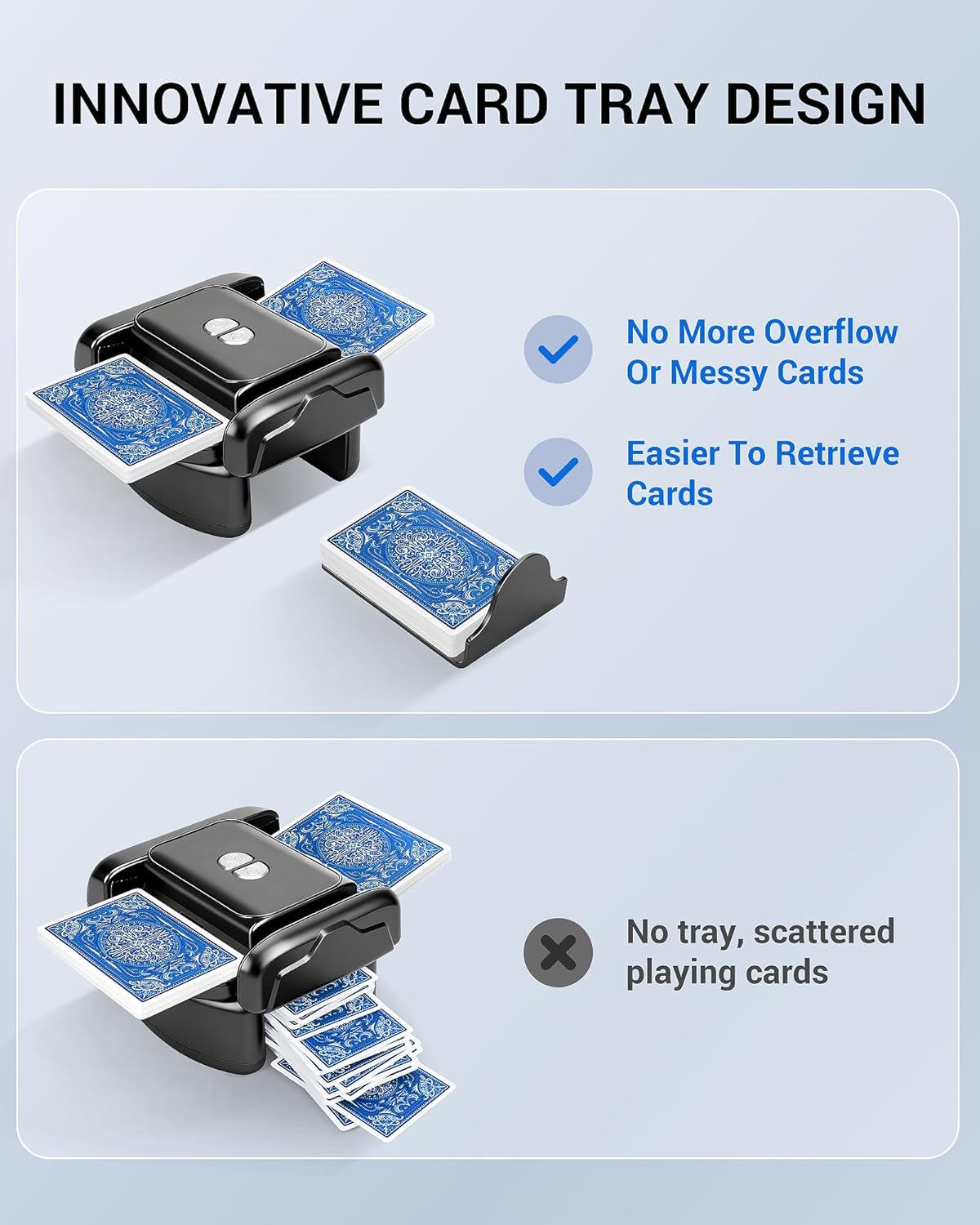 INNOVATIVE CARD TRAY DESIGN

No More Overflow Or Messy Cards

Easier To Retrieve Cards

No tray, scattered playing cards