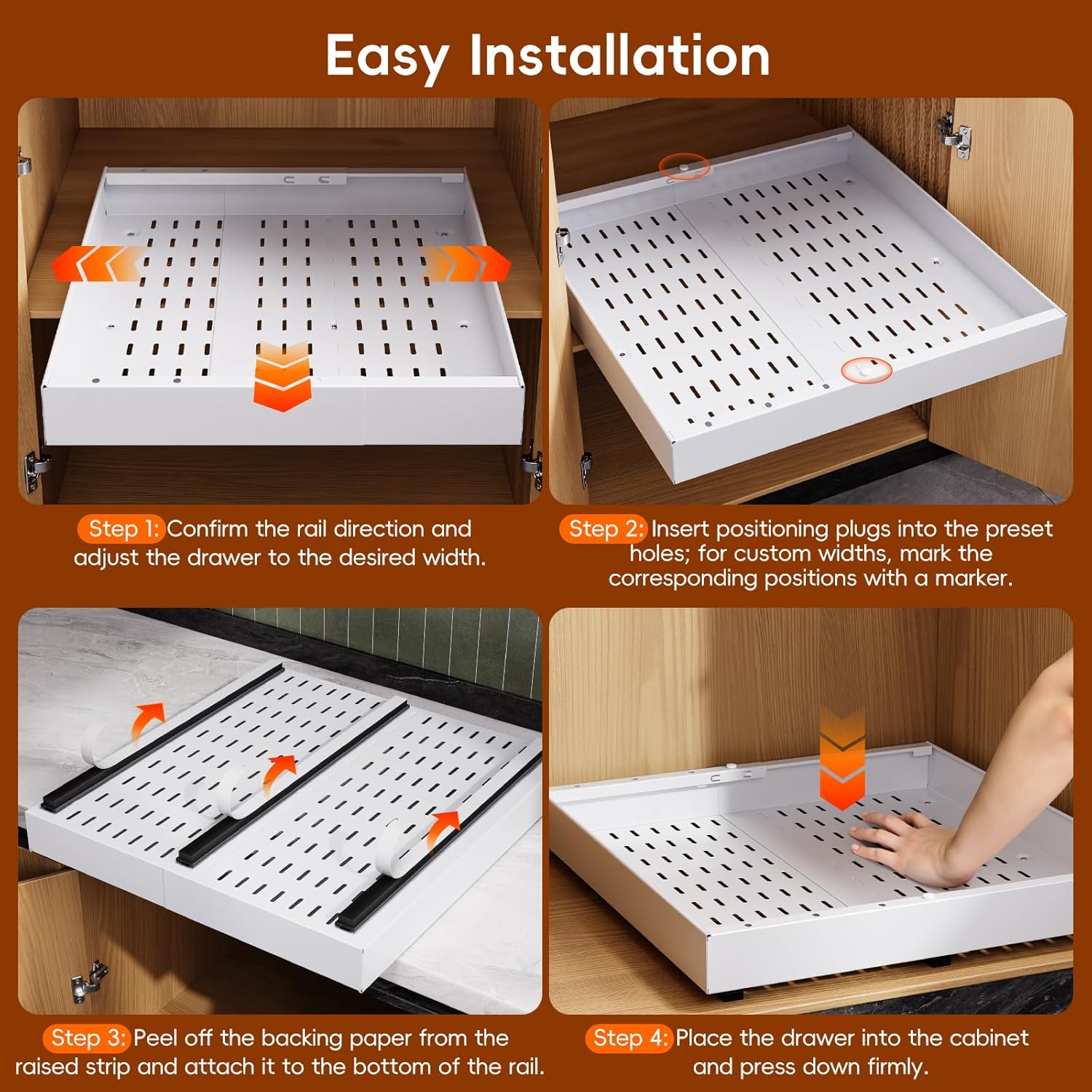 Easy Installation

Step 1: Confirm the rail direction and adjust the drawer to the desired width.

Step 2: Insert positioning plugs into the preset holes; for custom widths, mark the corresponding positions with a marker.

Step 3: Peel off the backing paper from the raised strip and attach it to the bottom of the rail.

Step 4: Place the drawer into the cabinet and press down firmly.