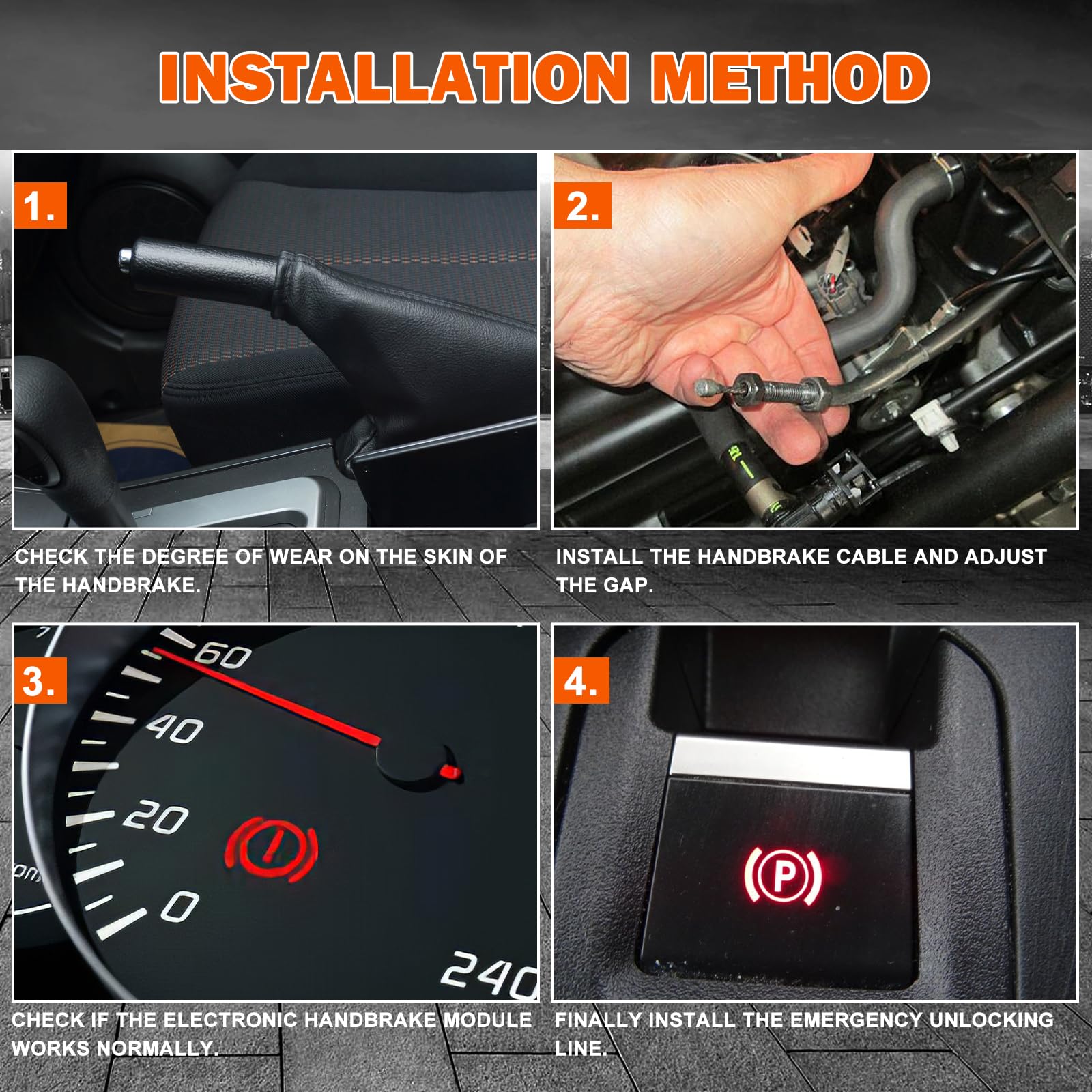 INSTALLATION METHOD

1.

CHECK THE DEGREE OF WEAR ON THE SKIN OF THE HANDBRAKE.

2.

INSTALL THE HANDBRAKE CABLE AND ADJUST THE GAP.

3.

60
40
20
0
240

CHECK IF THE ELECTRONIC HANDBRAKE MODULE WORKS NORMALLY.

4.

P

FINALLY INSTALL THE EMERGENCY UNLOCKING LINE.