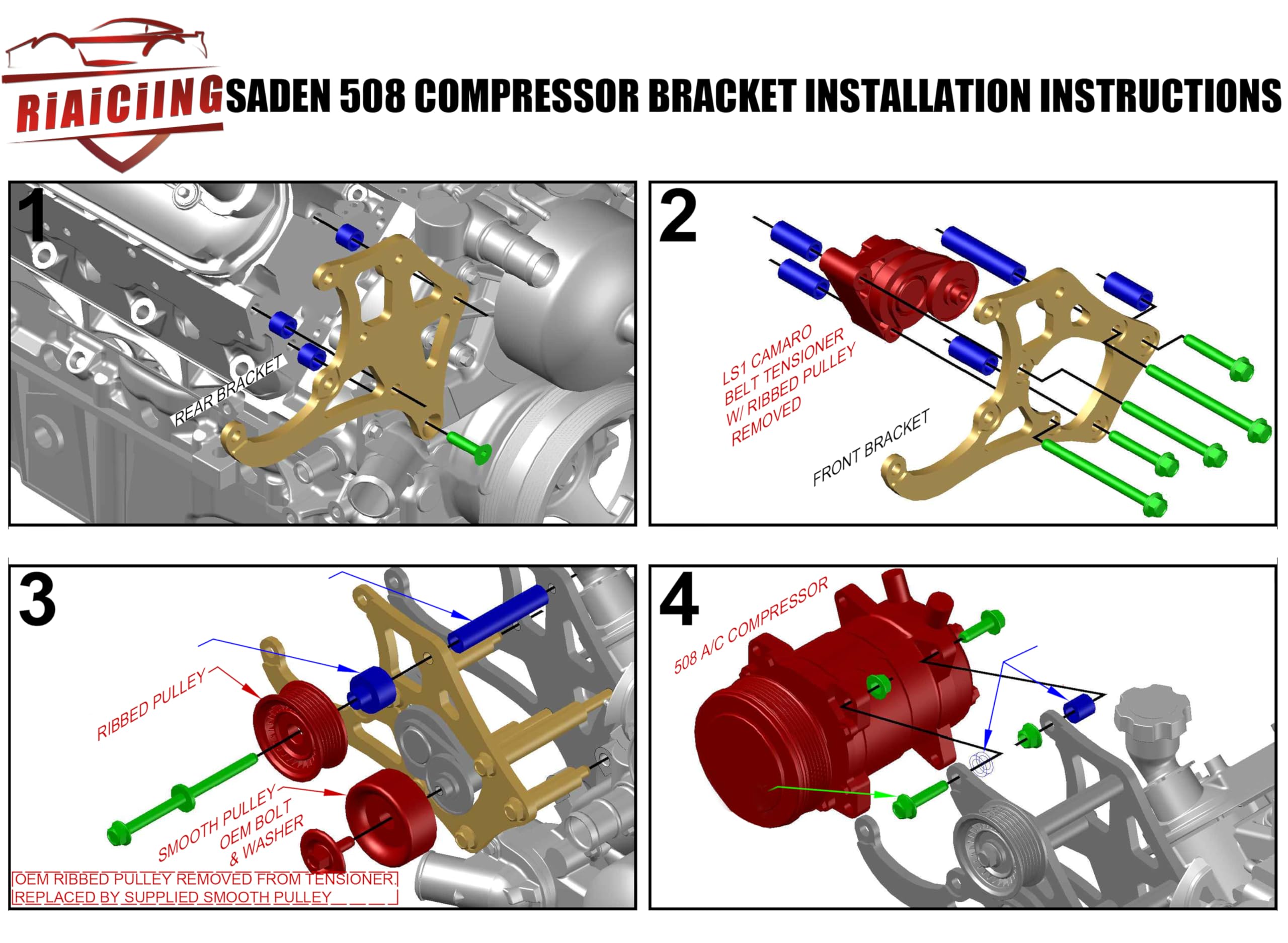 RiAiCiiNG

SADEN 508 COMPRESSOR BRACKET INSTALLATION INSTRUCTIONS

1

REAR BRACKET

2

LS1 CAMARO BELT TENSIONER W/ RIBBED PULLEY REMOVED

FRONT BRACKET

3

RIBBED PULLEY

SMOOTH PULLEY

OEM BOLT & WASHER

OEM RIBBED PULLEY REMOVED FROM TENSIONER. REPLACED BY SUPPLIED SMOOTH PULLEY

4

508 A/C COMPRESSOR