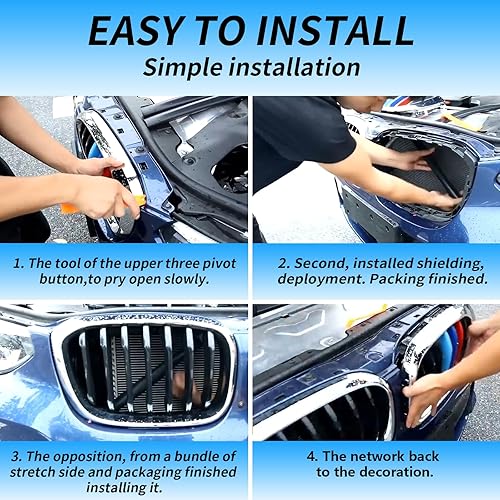 EASY TO INSTALL
Simple installation

1. The tool of the upper three pivot button,to pry open slowly.

2. Second, installed shielding, deployment. Packing finished.

3. The opposition, from a bundle of stretch side and packaging finished installing it.

4. The network back to the decoration.