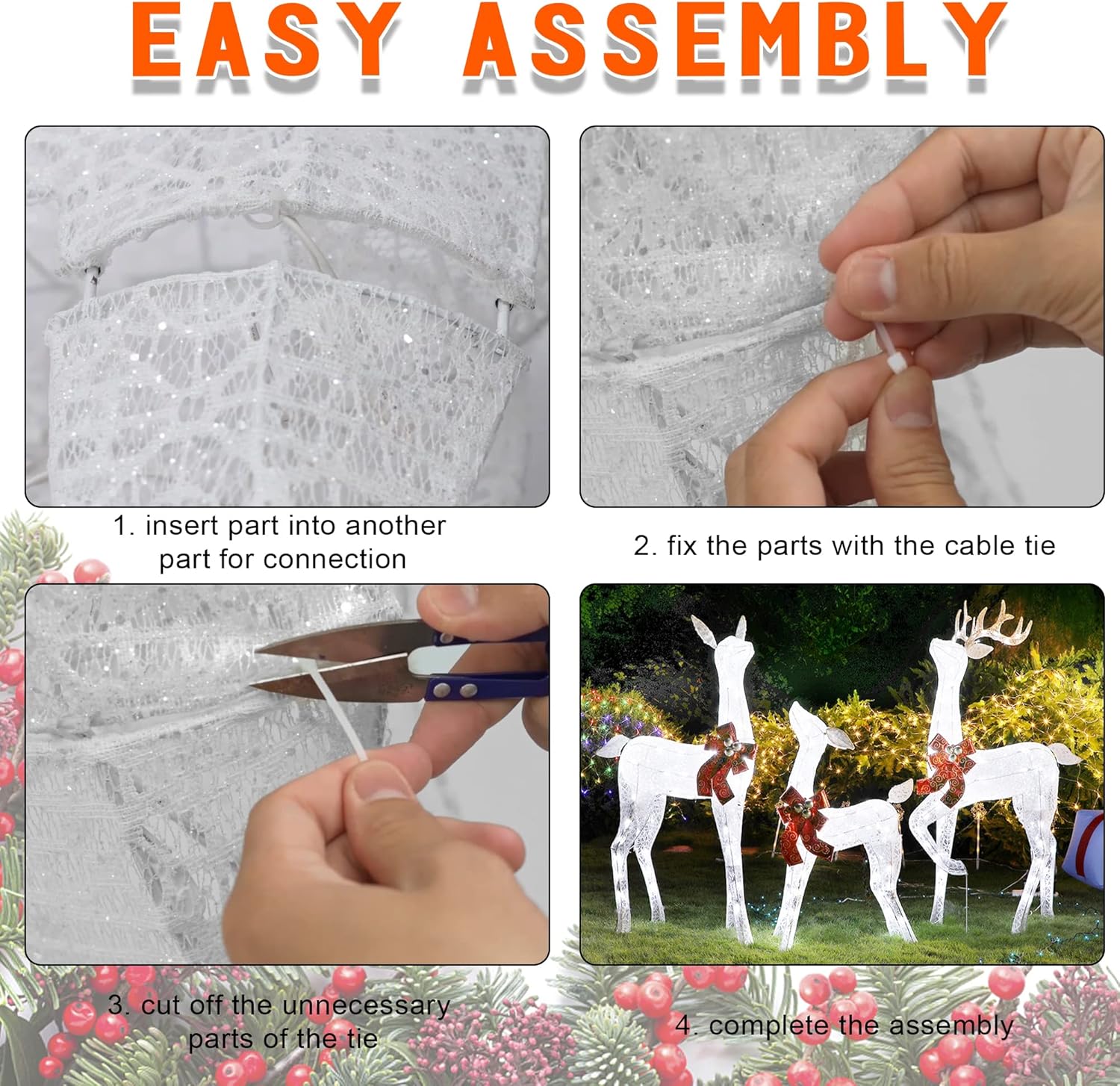 EASY ASSEMBLY

1. insert part into another part for connection

2. fix the parts with the cable tie

3. cut off the unnecessary parts of the tie

4. complete the assembly