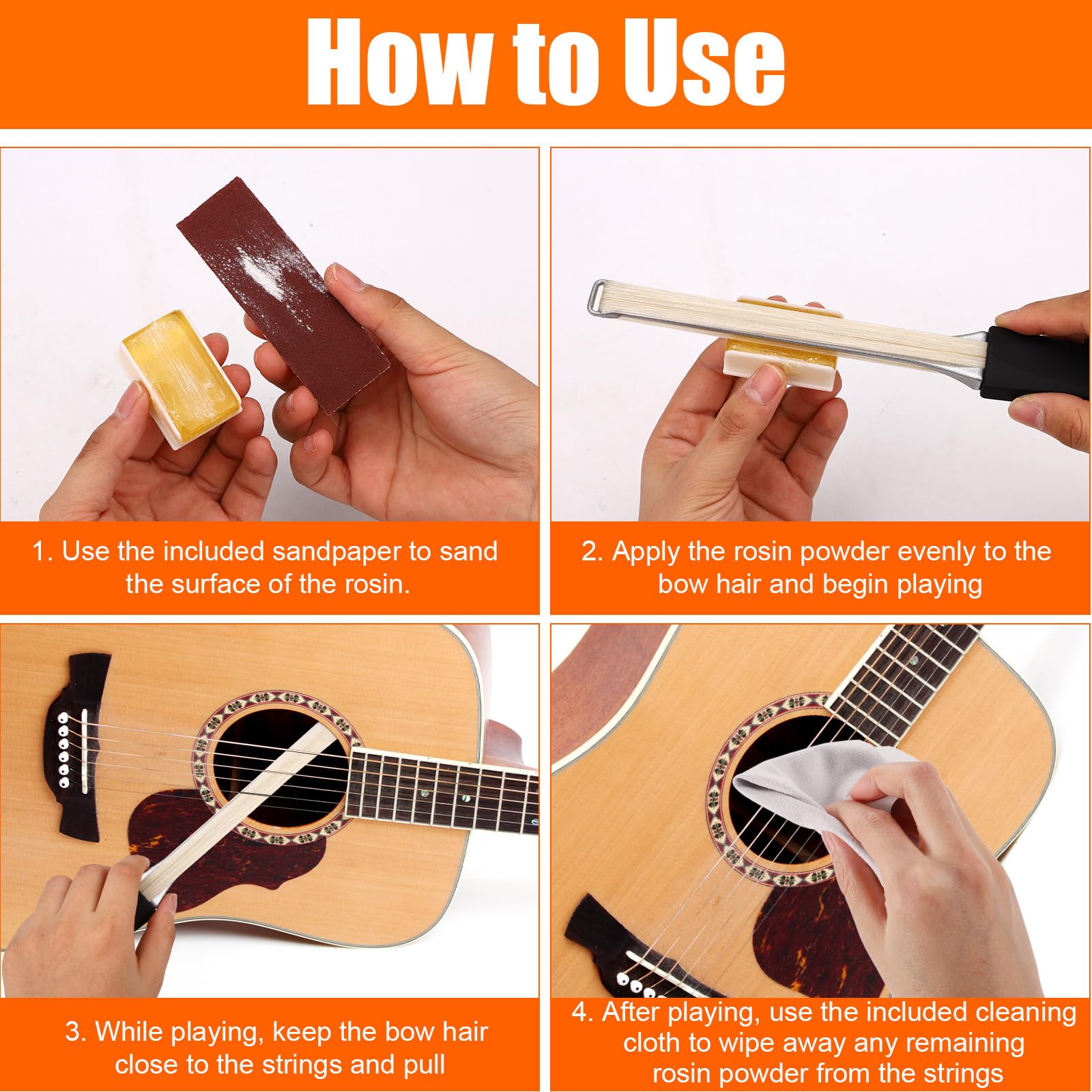 How to Use

1. Use the included sandpaper to sand the surface of the rosin.

2. Apply the rosin powder evenly to the bow hair and begin playing

3. While playing, keep the bow hair close to the strings and pull

4. After playing, use the included cleaning cloth to wipe away any remaining rosin powder from the strings