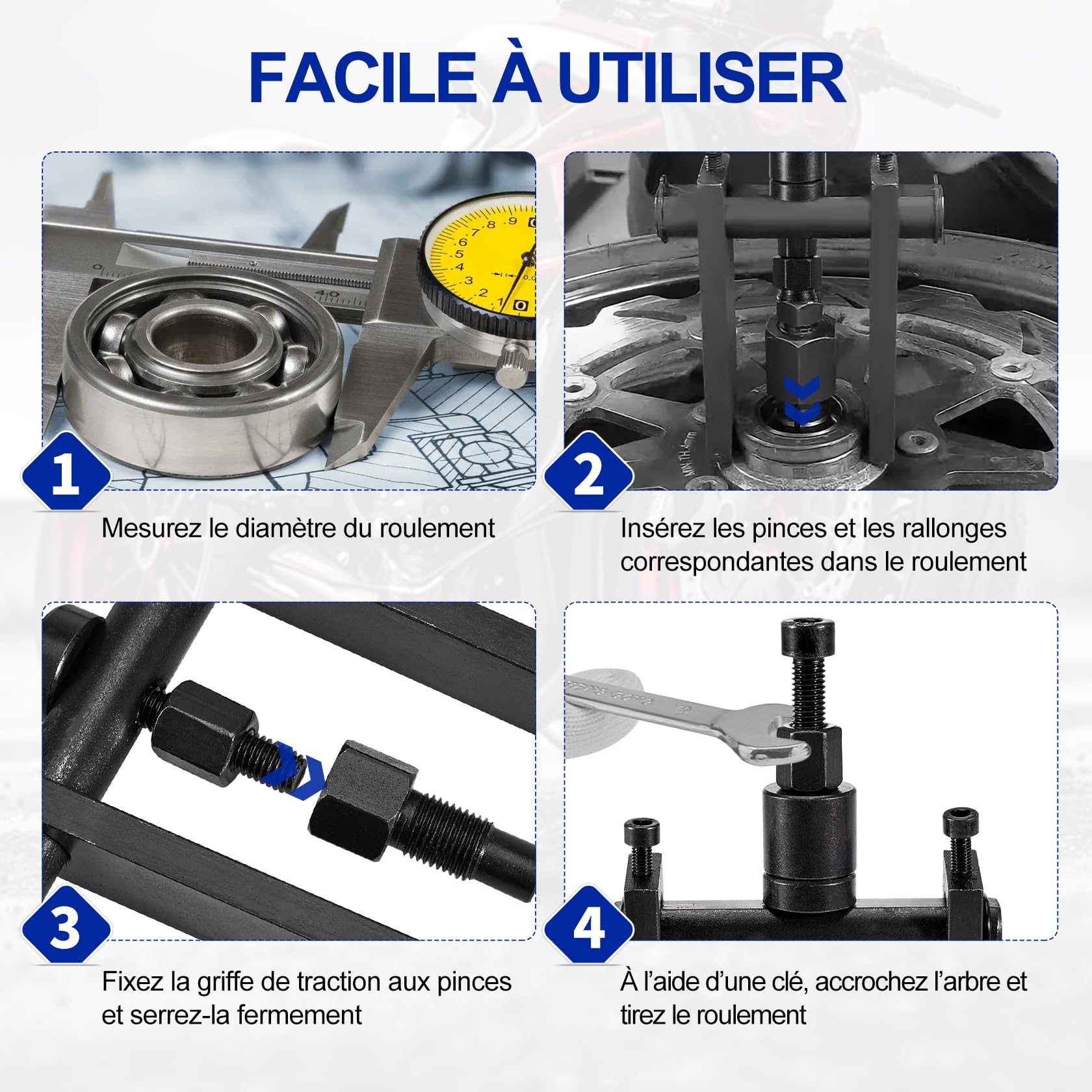 FACILE À UTILISER

1

Mesurez le diamètre du roulement

2

Insérez les pinces et les rallonges correspondantes dans le roulement

3

Fixez la griffe de traction aux pinces et serrez-la fermement

4

À l'aide d'une clé, accrochez l'arbre et tirez le roulement