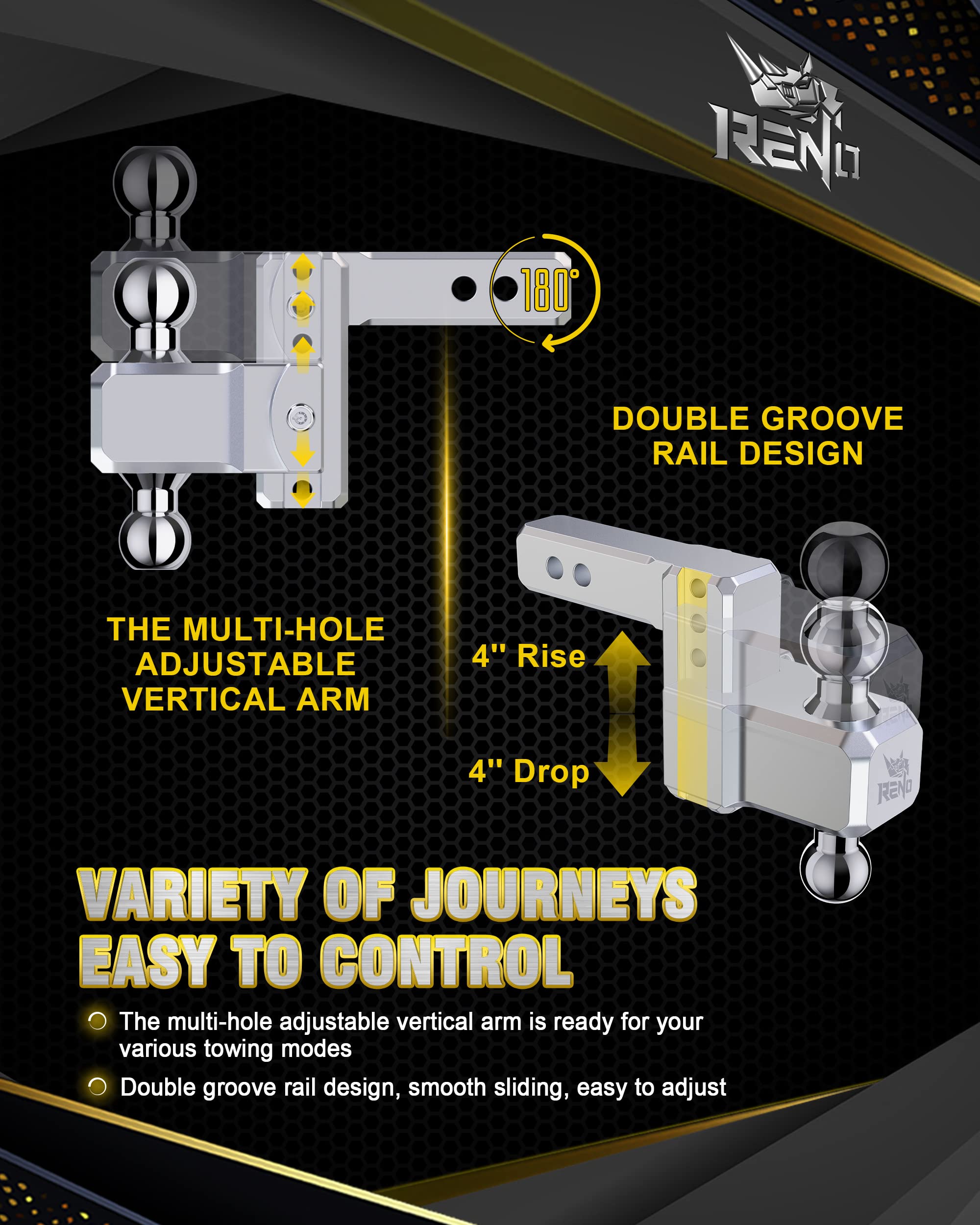 RENO

180°

DOUBLE GROOVE RAIL DESIGN

THE MULTI-HOLE ADJUSTABLE VERTICAL ARM

4'' Rise

4'' Drop

RENO

VARIETY OF JOURNEYS EASY TO CONTROL

The multi-hole adjustable vertical arm is ready for your various towing modes

Double groove rail design, smooth sliding, easy to adjust