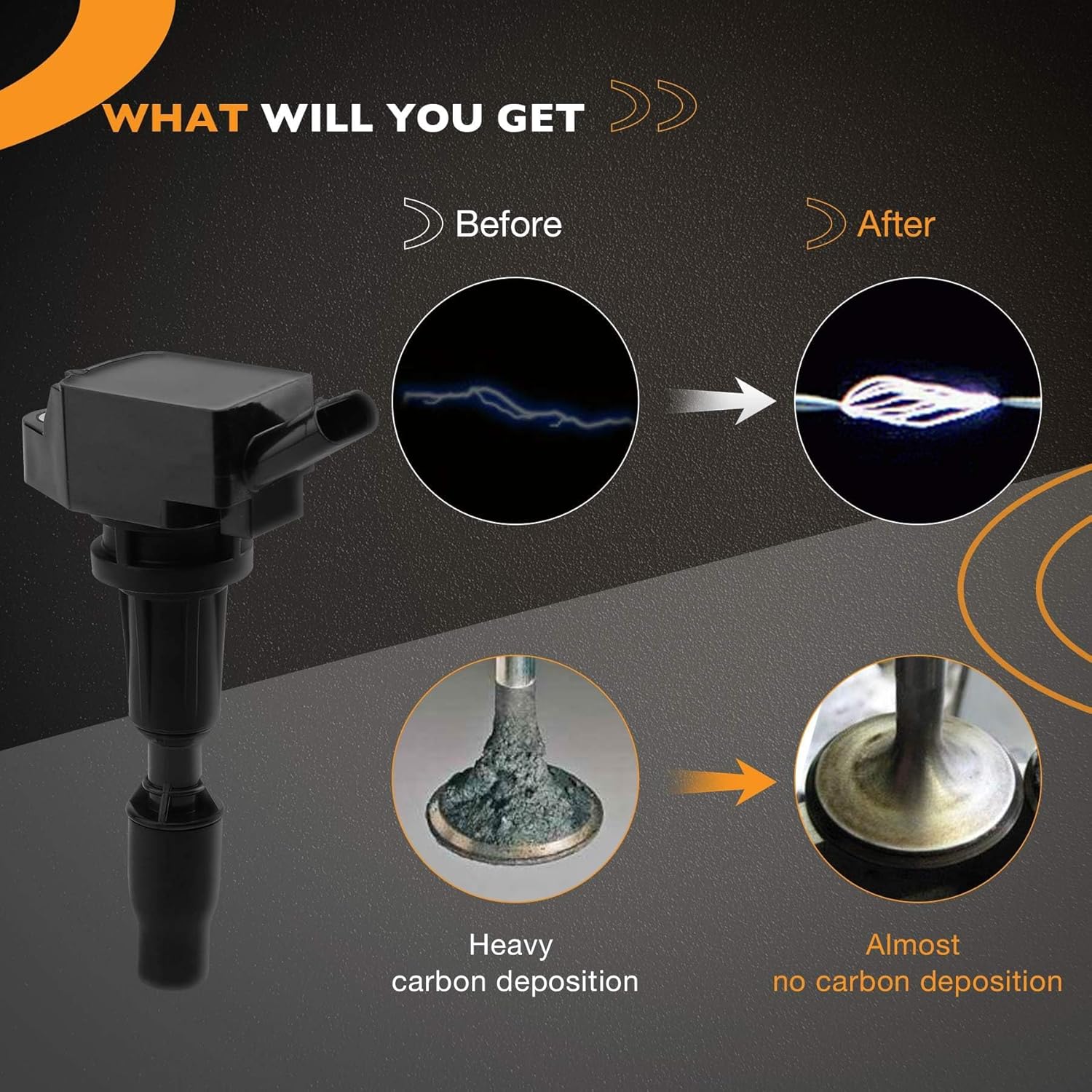 WHAT WILL YOU GET

Before

After

Heavy carbon deposition

Almost no carbon deposition