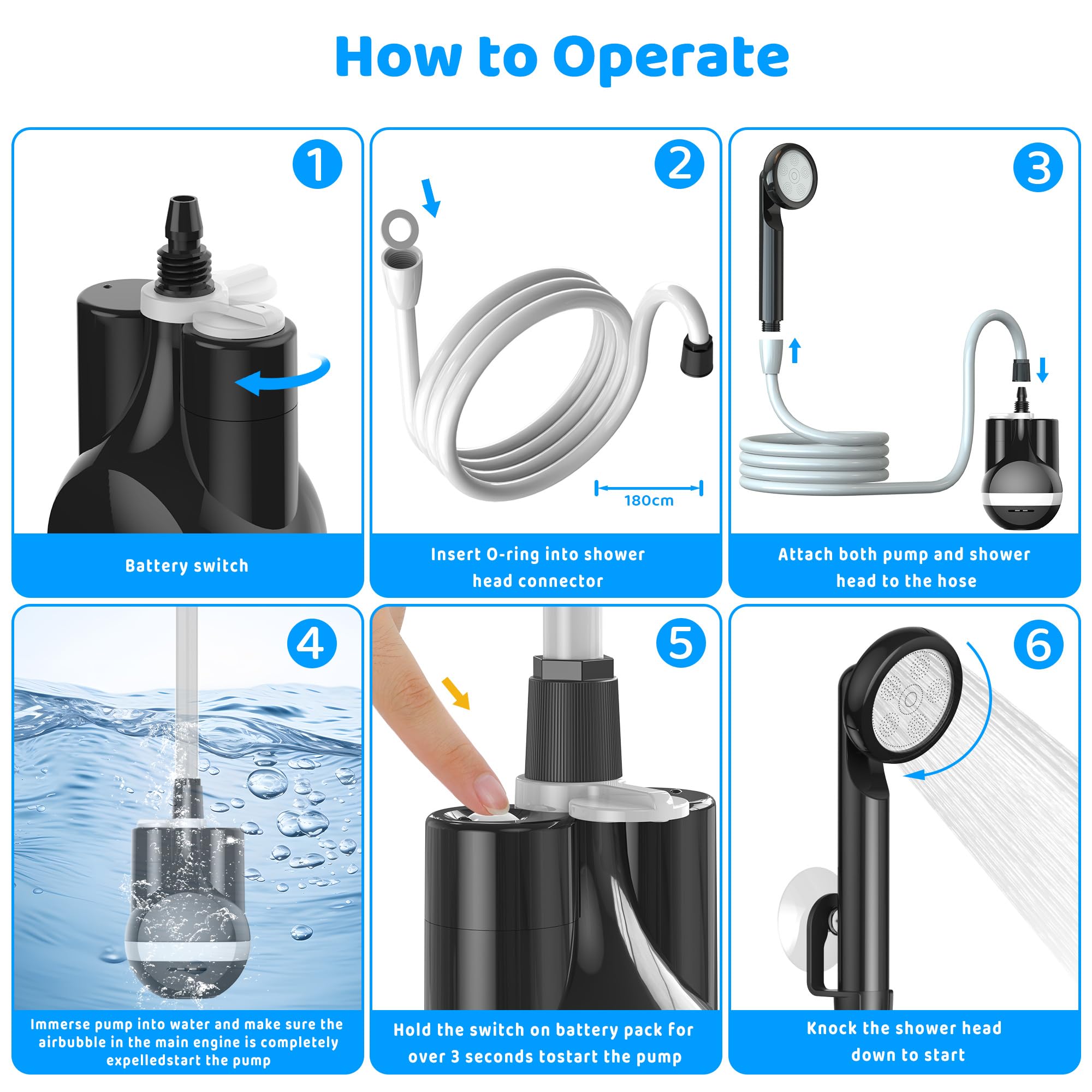 How to Operate

1

Battery switch

2

180cm

Insert O-ring into shower head connector

3

Attach both pump and shower head to the hose

4

Immerse pump into water and make sure the airbubble in the main engine is completely expelledstart the pump

5

Hold the switch on battery pack for over 3 seconds tostart the pump

6

Knock the shower head down to start