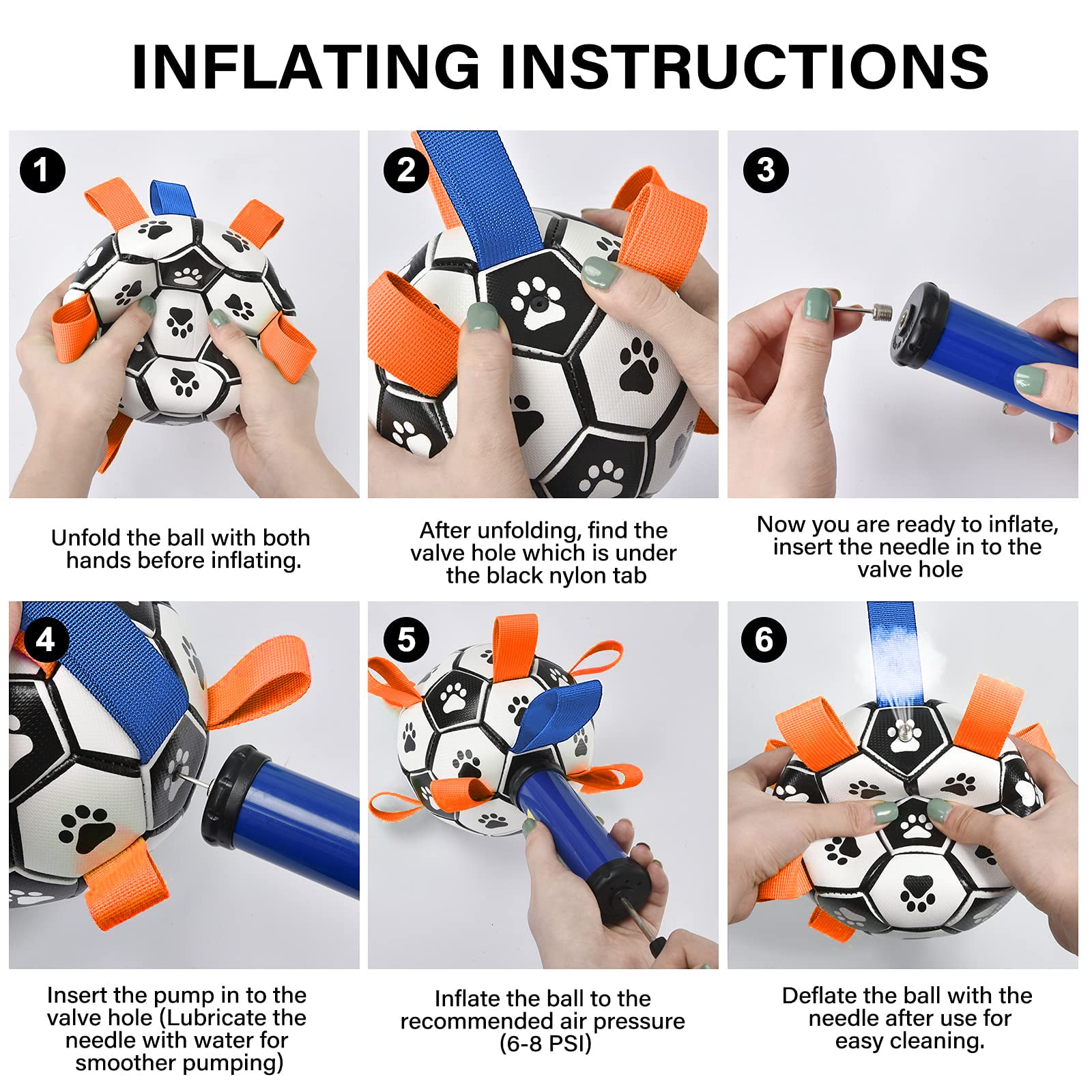 INFLATING INSTRUCTIONS

1

Unfold the ball with both hands before inflating.

2

After unfolding, find the valve hole which is under the black nylon tab

3

Now you are ready to inflate, insert the needle in to the valve hole

4

Insert the pump in to the valve hole (Lubricate the needle with water for smoother pumping)

5

Inflate the ball to the recommended air pressure (6-8 PSI)

6

Deflate the ball with the needle after use for easy cleaning.