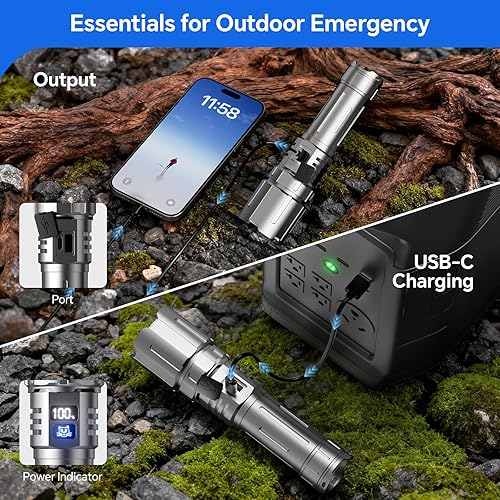 Essentials for Outdoor Emergency

Output

11:58

Port

USB-C Charging

100%

Power Indicator