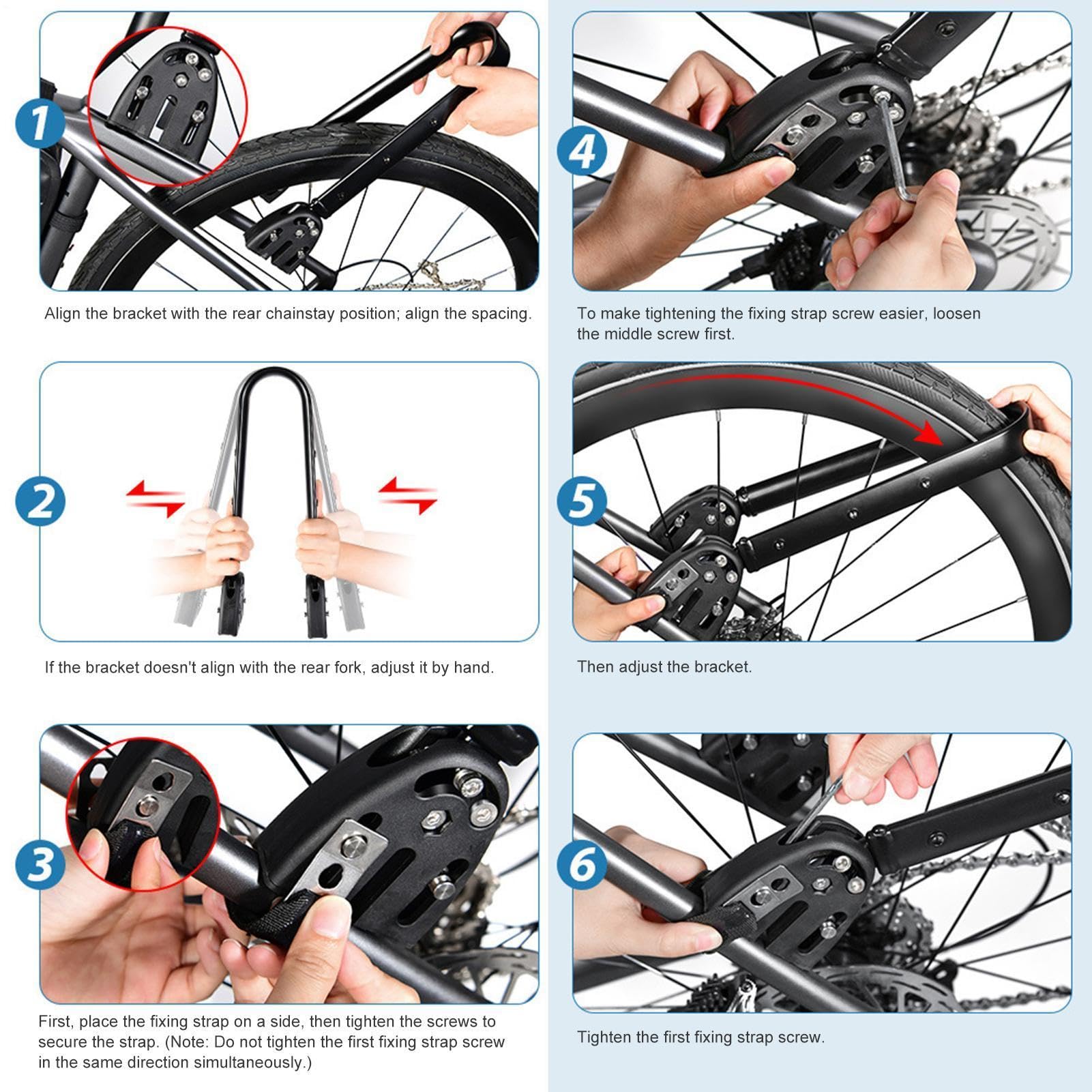 1

Align the bracket with the rear chainstay position; align the spacing.

2

If the bracket doesn't align with the rear fork, adjust it by hand.

3

First, place the fixing strap on a side, then tighten the screws to secure the strap. (Note: Do not tighten the first fixing strap screw in the same direction simultaneously.)

4

To make tightening the fixing strap screw easier, loosen the middle screw first.

5

Then adjust the bracket.

6

Tighten the first fixing strap screw.