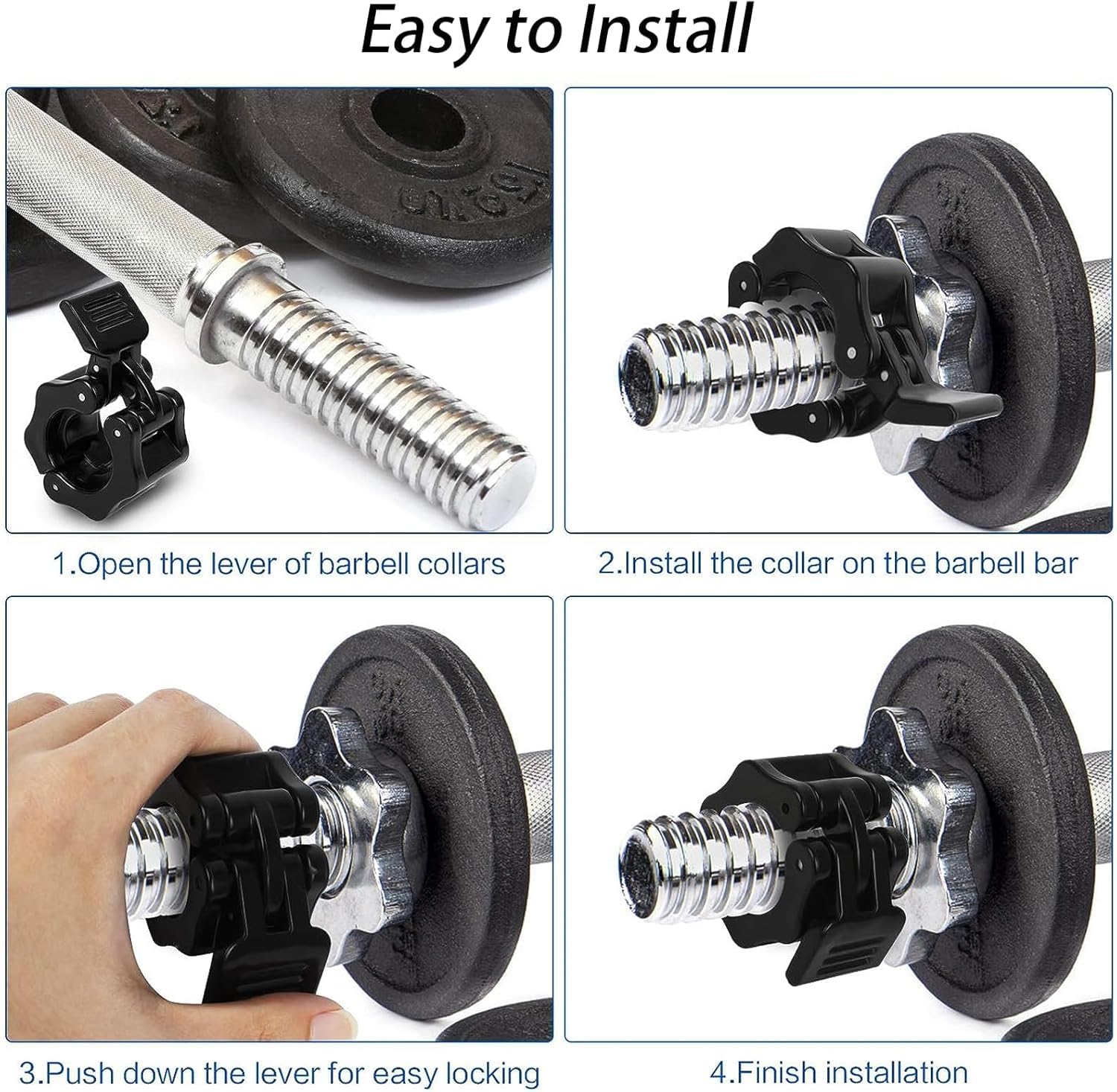 Easy to Install

1.Open the lever of barbell collars

2.Install the collar on the barbell bar

3.Push down the lever for easy locking

4.Finish installation