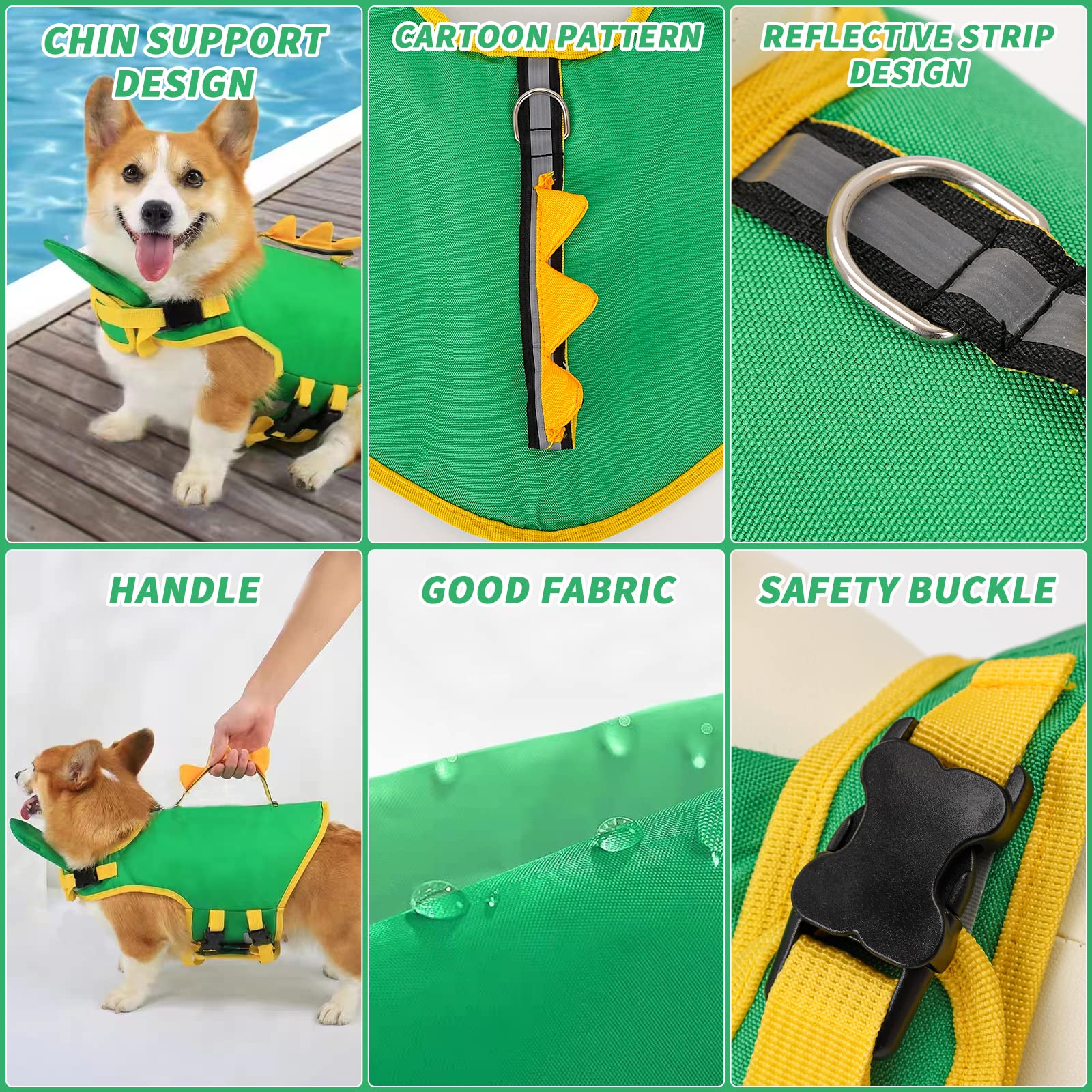 CHIN SUPPORT DESIGN

CARTOON PATTERN

REFLECTIVE STRIP DESIGN

HANDLE

GOOD FABRIC

SAFETY BUCKLE