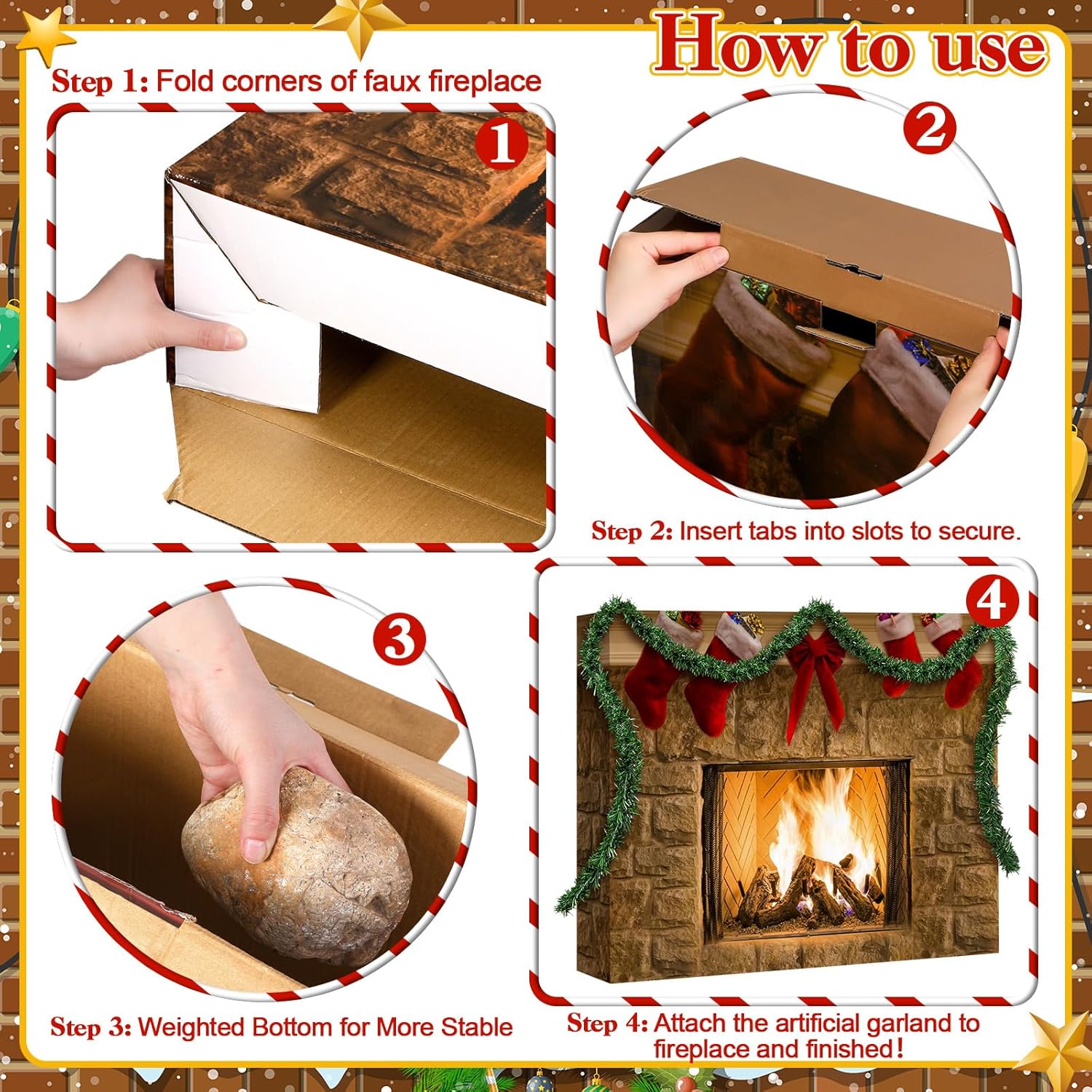 How to use

Step 1: Fold corners of faux fireplace

1

2

Step 2: Insert tabs into slots to secure.

3

4

Step 3: Weighted Bottom for More Stable

Step 4: Attach the artificial garland to fireplace and finished!