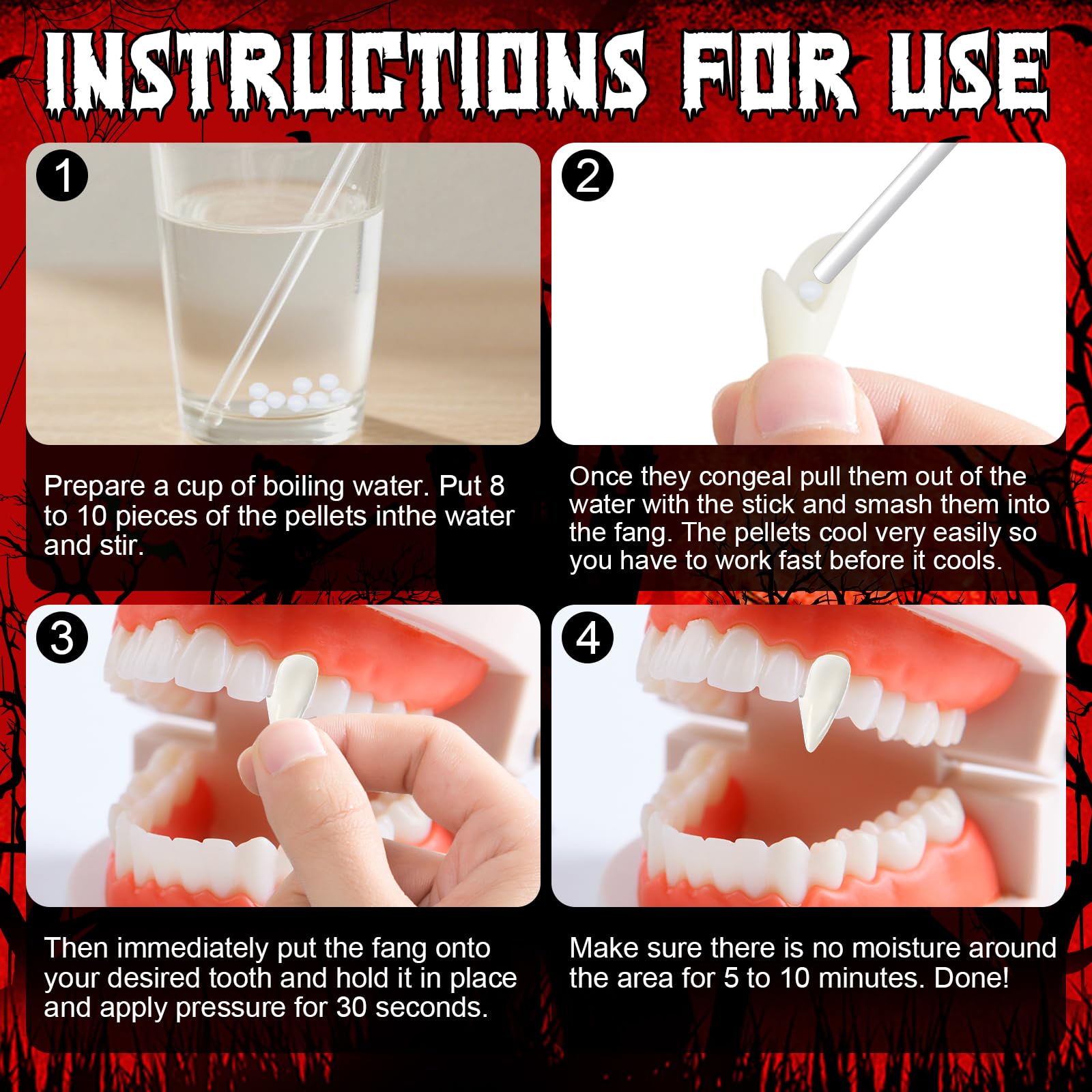 INSTRUCTIONS FOR USE

1

Prepare a cup of boiling water. Put 8 to 10 pieces of the pellets inthe water and stir.

2

Once they congeal pull them out of the water with the stick and smash them into the fang. The pellets cool very easily so you have to work fast before it cools.

3

Then immediately put the fang onto your desired tooth and hold it in place and apply pressure for 30 seconds.

4

Make sure there is no moisture around the area for 5 to 10 minutes. Done!