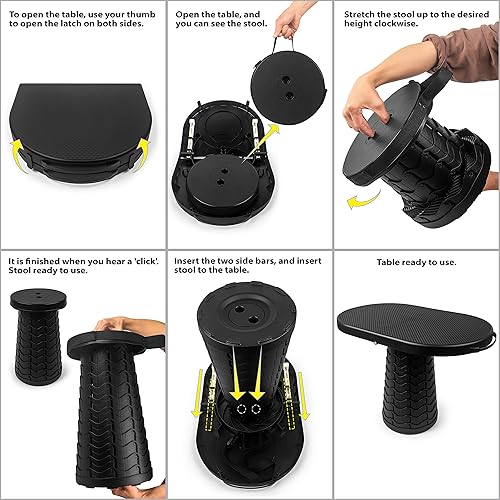 To open the table, use your thumb to open the latch on both sides.

Open the table, and you can see the stool.

Stretch the stool up to the desired height clockwise.

It is finished when you hear a 'click'. Stool ready to use.

Insert the two side bars, and insert stool to the table.

Table ready to use.