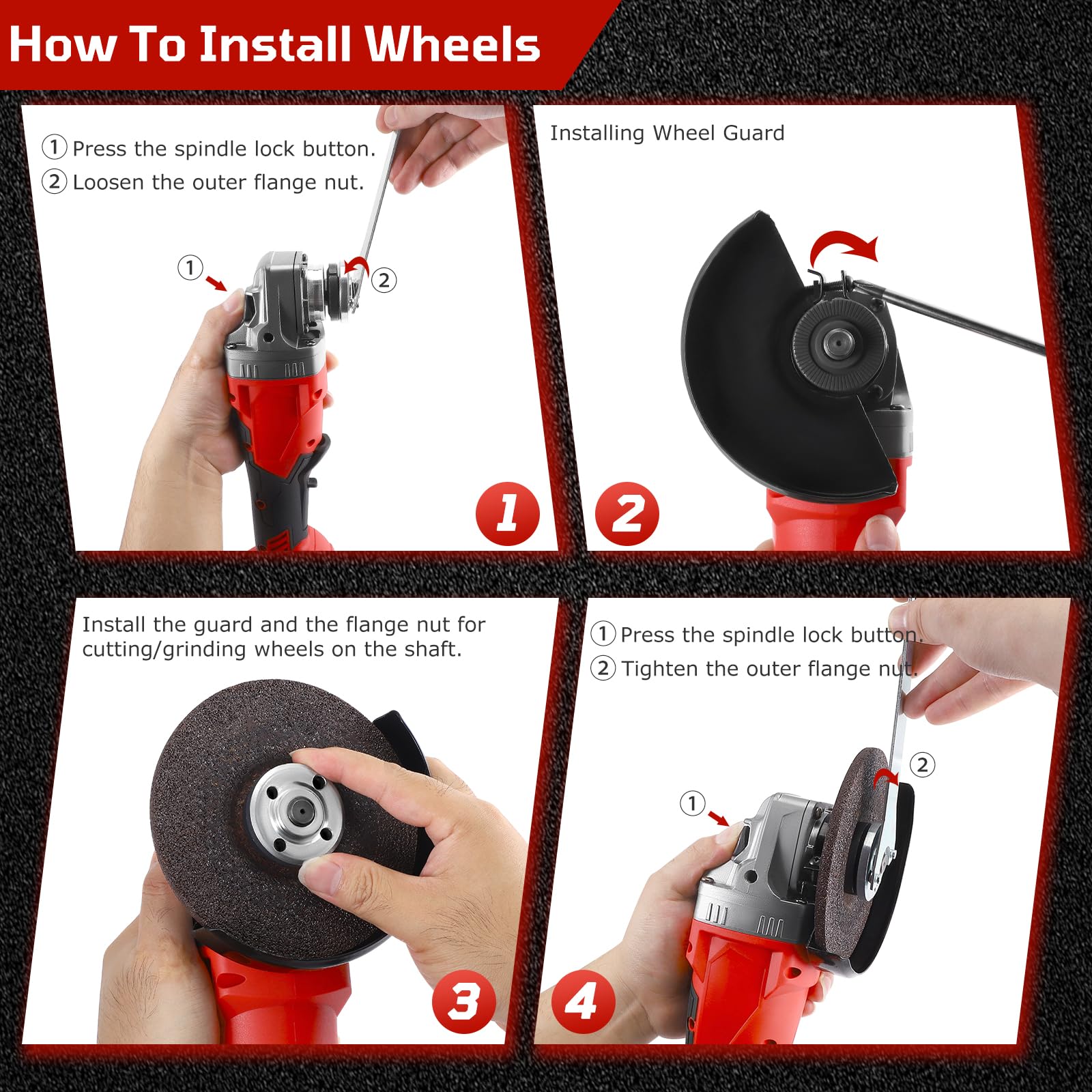 How To Install Wheels

① Press the spindle lock button.
② Loosen the outer flange nut.

①
②

1

Installing Wheel Guard

2

Install the guard and the flange nut for cutting/grinding wheels on the shaft.

3

① Press the spindle lock button.
② Tighten the outer flange nut.

①
②

4