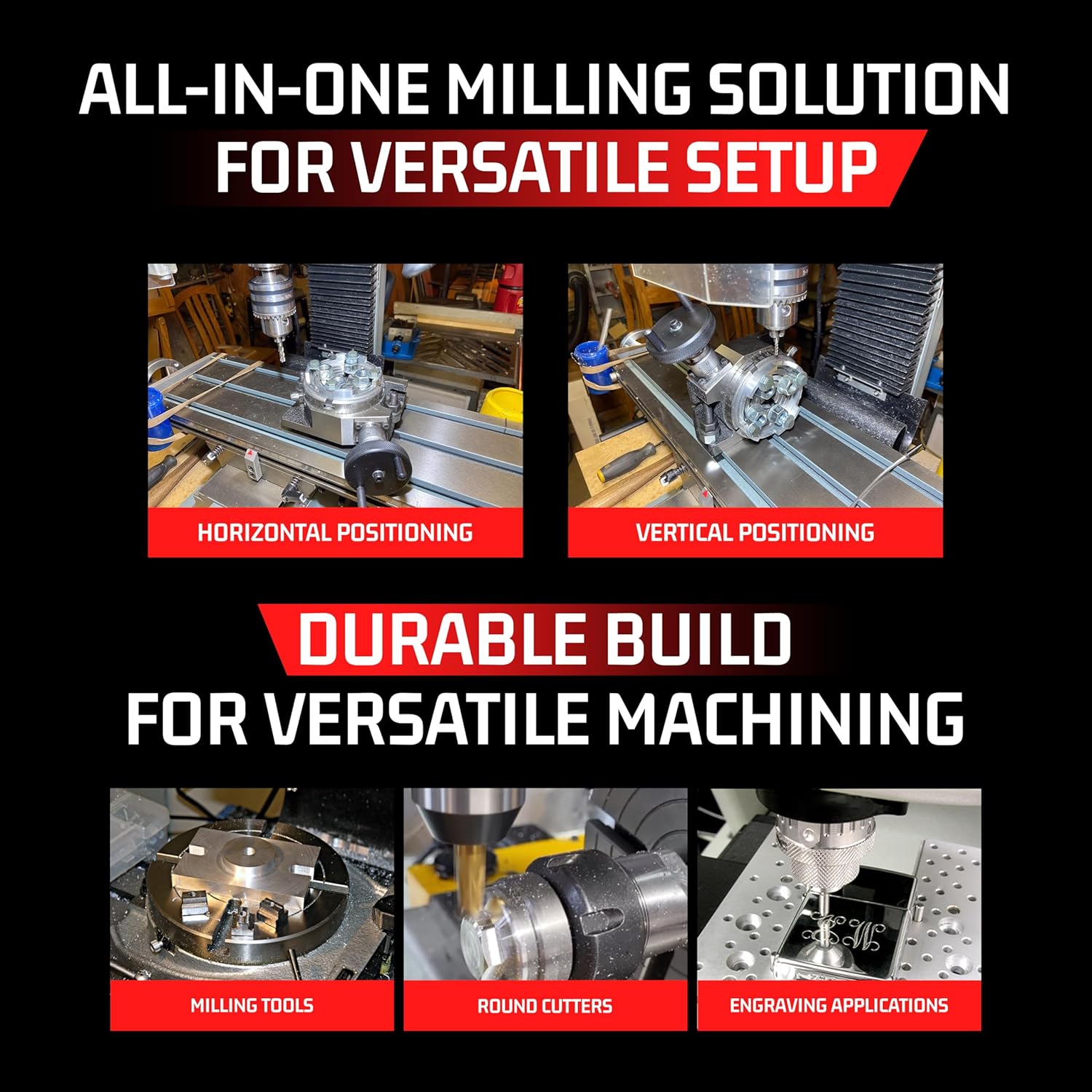 ALL-IN-ONE MILLING SOLUTION
FOR VERSATILE SETUP

HORIZONTAL POSITIONING

VERTICAL POSITIONING

DURABLE BUILD
FOR VERSATILE MACHINING

MILLING TOOLS

ROUND CUTTERS

ENGRAVING APPLICATIONS