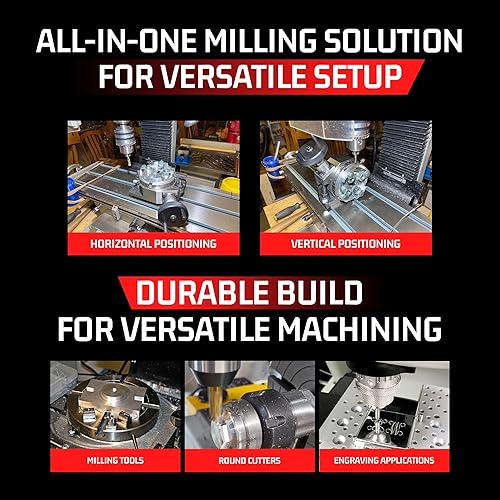 ALL-IN-ONE MILLING SOLUTION
FOR VERSATILE SETUP

HORIZONTAL POSITIONING

VERTICAL POSITIONING

DURABLE BUILD
FOR VERSATILE MACHINING

MILLING TOOLS

ROUND CUTTERS

ENGRAVING APPLICATIONS