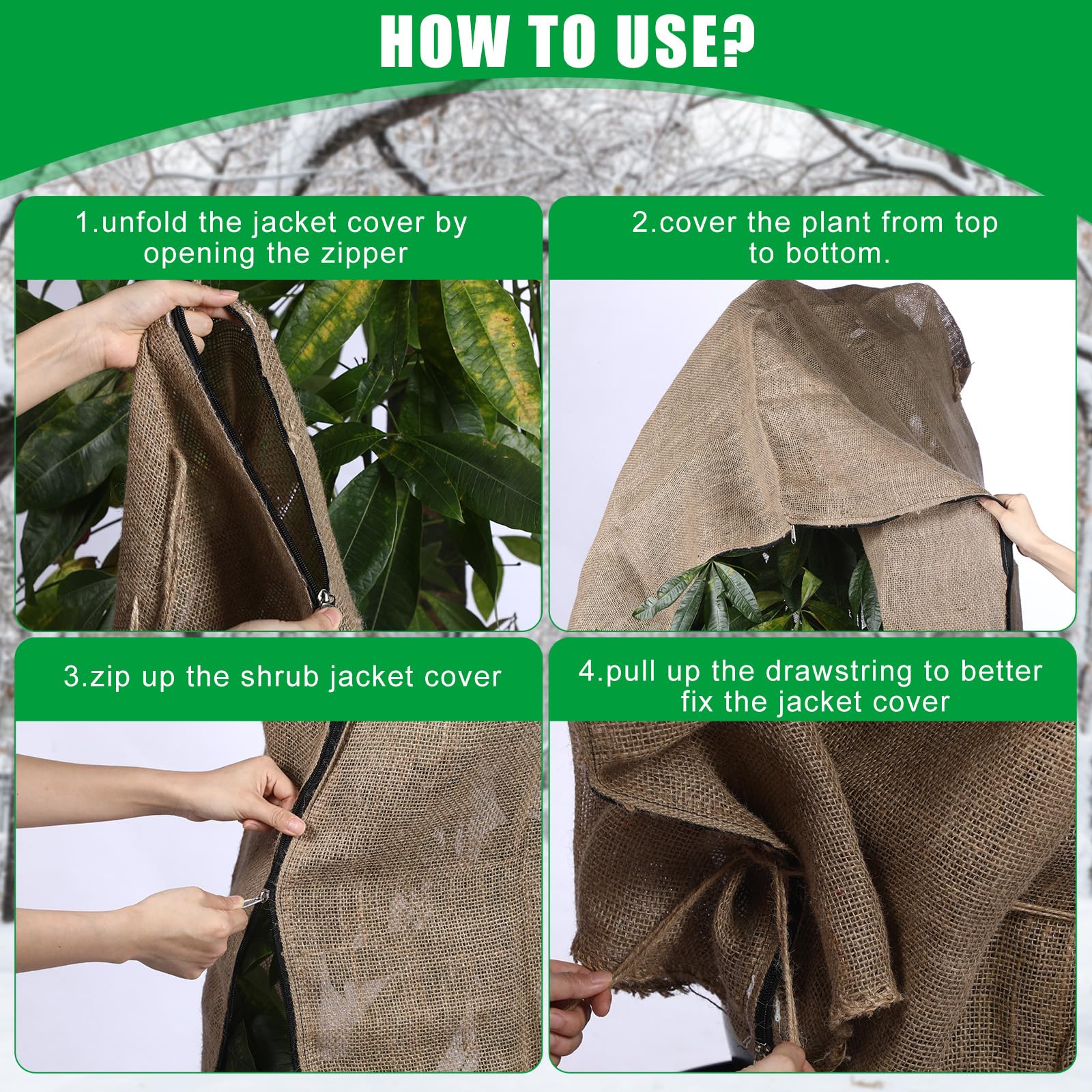 HOW TO USE?

1.unfold the jacket cover by opening the zipper

2.cover the plant from top to bottom.

3.zip up the shrub jacket cover

4.pull up the drawstring to better fix the jacket cover