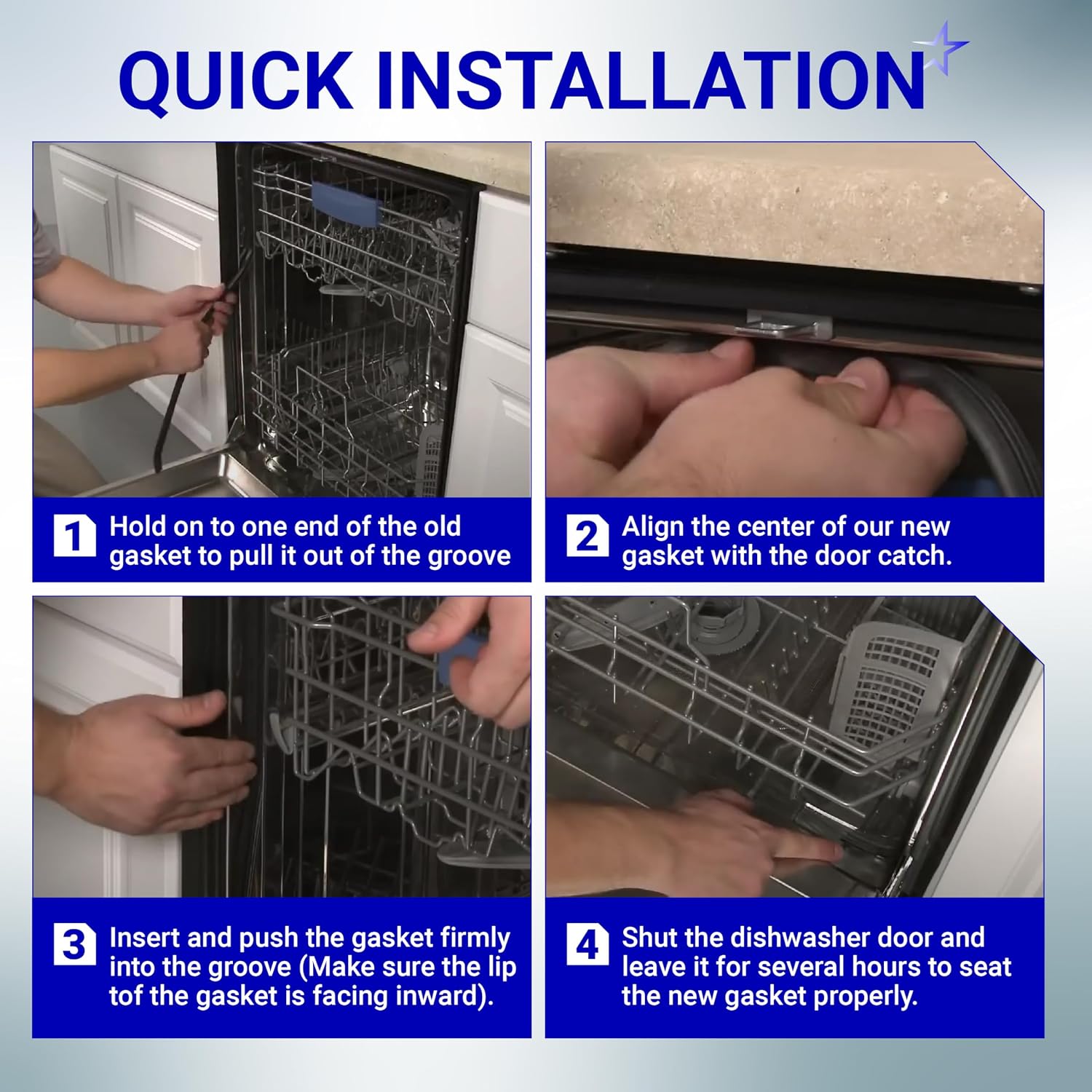 QUICK INSTALLATION

1 Hold on to one end of the old gasket to pull it out of the groove

2 Align the center of our new gasket with the door catch.

3 Insert and push the gasket firmly into the groove (Make sure the lip tof the gasket is facing inward).

4 Shut the dishwasher door and leave it for several hours to seat the new gasket properly.