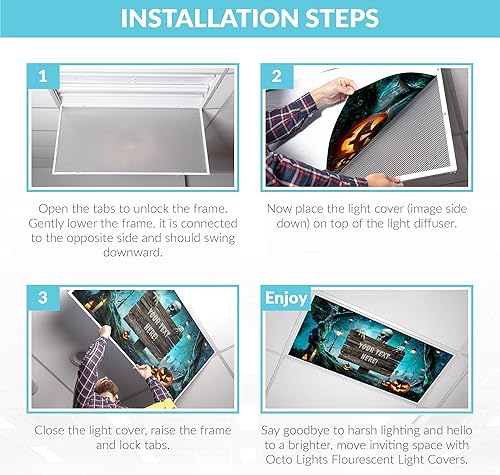 INSTALLATION STEPS

1

Open the tabs to unlock the frame. Gently lower the frame, it is connected to the opposite side and should swing downward.

2

Now place the light cover (image side down) on top of the light diffuser.

3

YOUR TEXT HERE!

Close the light cover, raise the frame and lock tabs.

Enjoy

YOUR TEXT HERE!

Say goodbye to harsh lighting and hello to a brighter, move inviting space with Octo Lights Flourescent Light Covers.